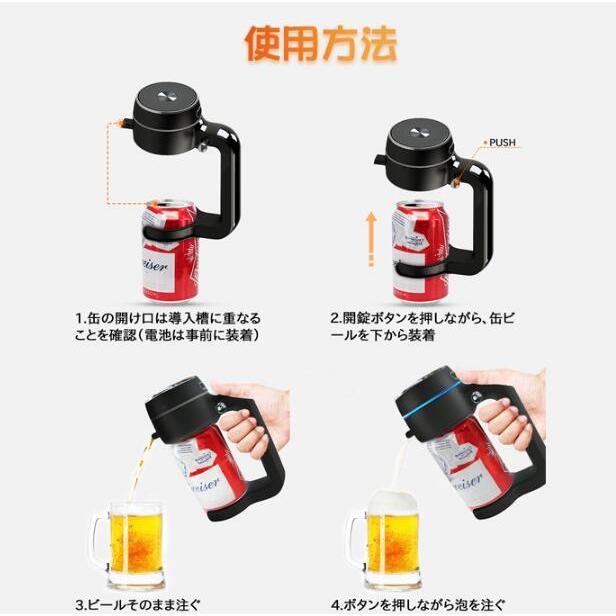 使用方法

PUSH

1.缶の開け口は導入槽に重なることを確認(電池は事前に装着)

2.開錠ボタンを押しながら、缶ビールを下から装着

3.ビールそのまま注ぐ

4.ボタンを押しながら泡を注ぐ