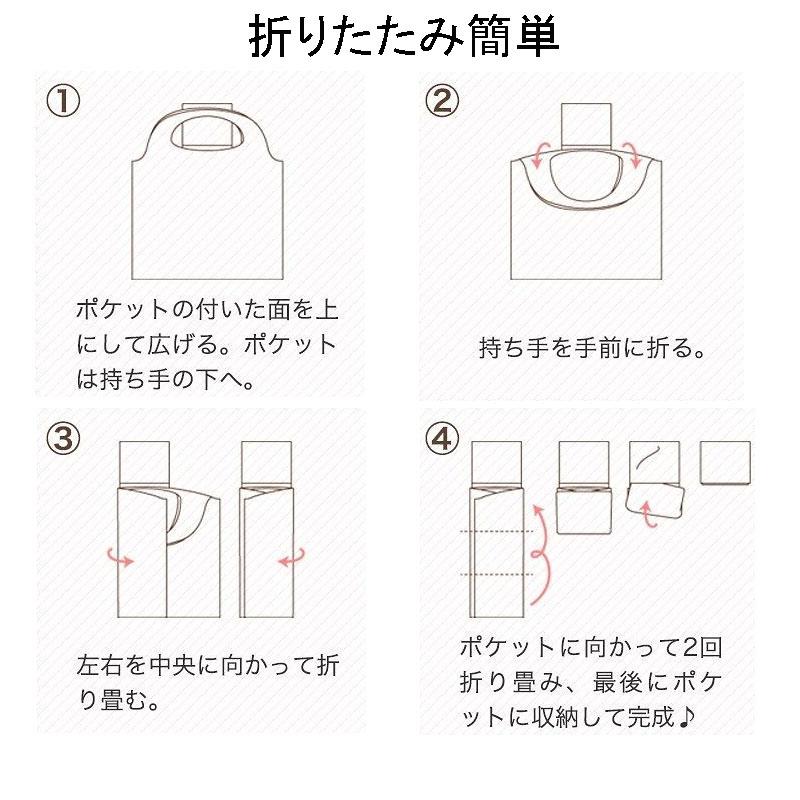 折りたたみ簡単

①
ポケットの付いた面を上にして広げる。ポケットは持ち手の下へ。

②
持ち手を手前に折る。

③
左右を中央に向かって折り畳む。

④
ポケットに向かって2回折り畳み、最後にポケットに収納して完成♪