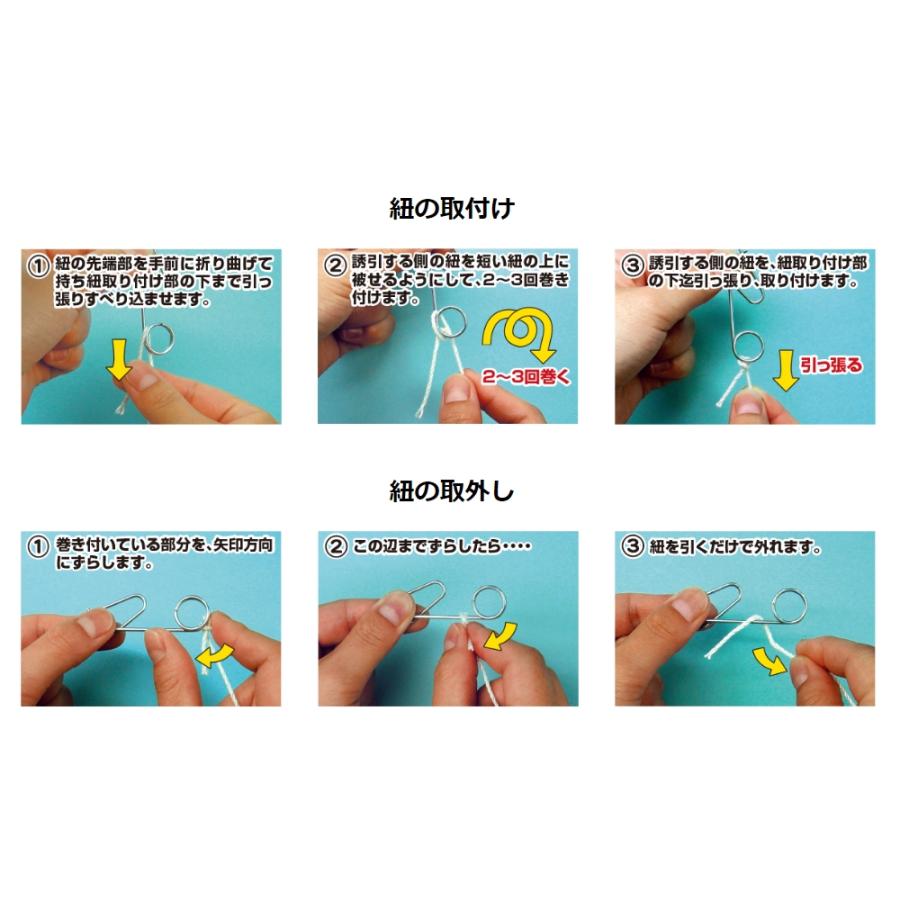 紐の取付け

① 紐の先端部を手前に折り曲げて持ち紐取り付け部の下まで引っ張りすべり込ませます。

② 誘引する側の紐を短い紐の上に被せるようにして、2～3回巻き付けます。

2～3回巻く

③ 誘引する側の紐を、紐取り付け部の下迄引っ張り、取り付けます。

引っ張る

紐の取外し

① 巻き付いている部分を、矢印方向にずらします。

② この辺までずらしたら・・・・

③ 紐を引くだけで外れます。