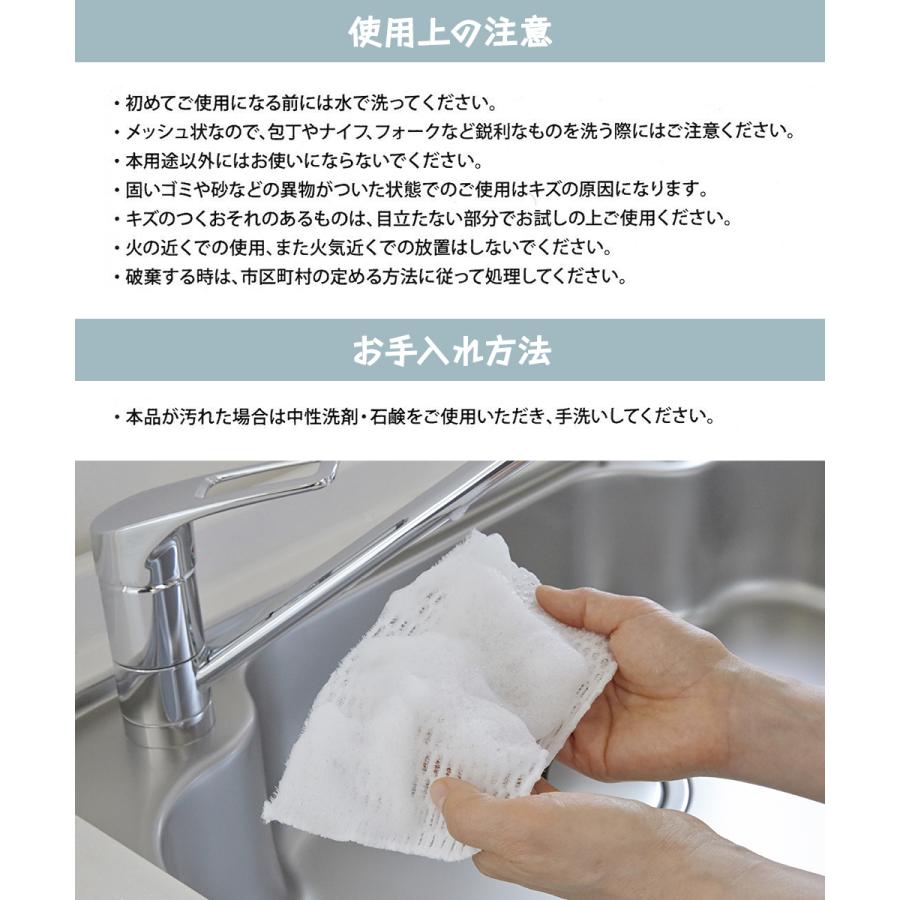 使用上の注意

・初めてご使用になる前には水で洗ってください。
・メッシュ状なので、包丁やナイフ、フォークなど鋭利なものを洗う際にはご注意ください。
・本用途以外にはお使いにならないでください。
・固いゴミや砂などの異物がついた状態でのご使用はキズの原因になります。
・キズのつくおそれのあるものは、目立たない部分でお試しの上ご使用ください。
・火の近くでの使用、また火気近くでの放置はしないでください。
・破棄する時は、市区町村の定める方法に従って処理してください。

お手入れ方法

・本品が汚れた場合は中性洗剤・石鹸をご使用いただき、手洗いしてください。