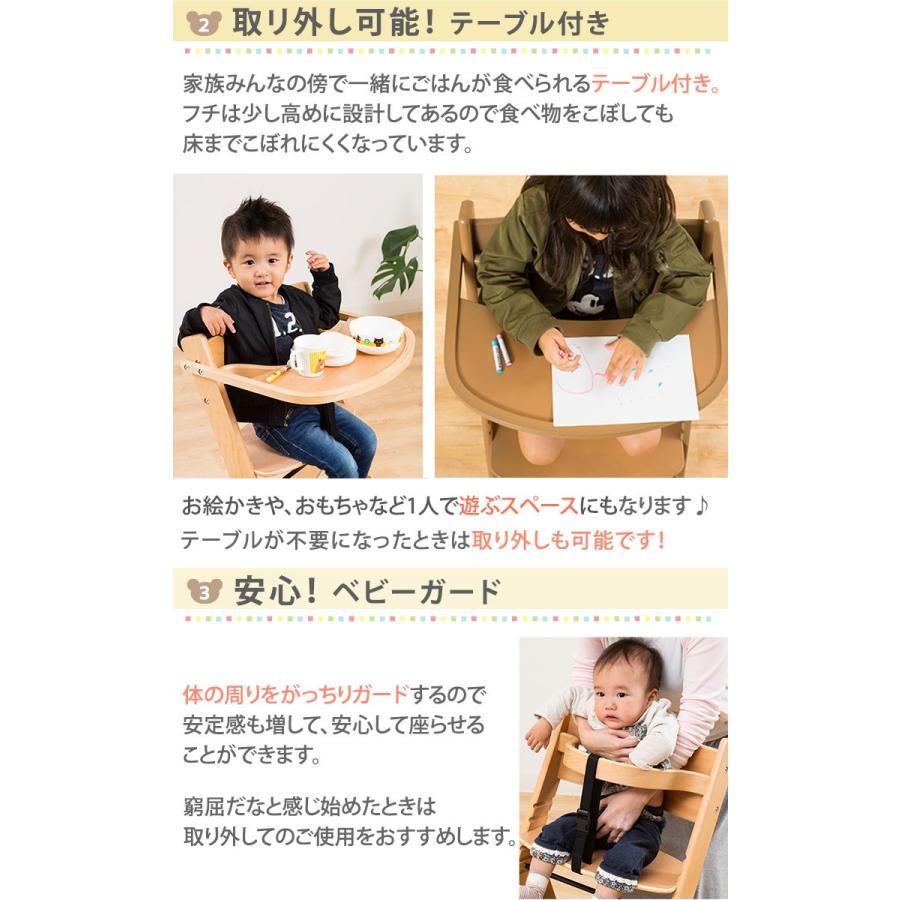 2 取り外し可能！テーブル付き

家族みんなの傍で一緒にごはんが食べられるテーブル付き。フチは少し高めに設計してあるので食べ物をこぼしても床までこぼれにくくなっています。

お絵かきや、おもちゃなど1人で遊ぶスペースにもなります♪
テーブルが不要になったときは取り外しも可能です！

3 安心！ベビーガード

体の周りをがっちりガードするので安定感も増して、安心して座らせることができます。

窮屈だなと感じ始めたときは取り外してのご使用をおすすめします。