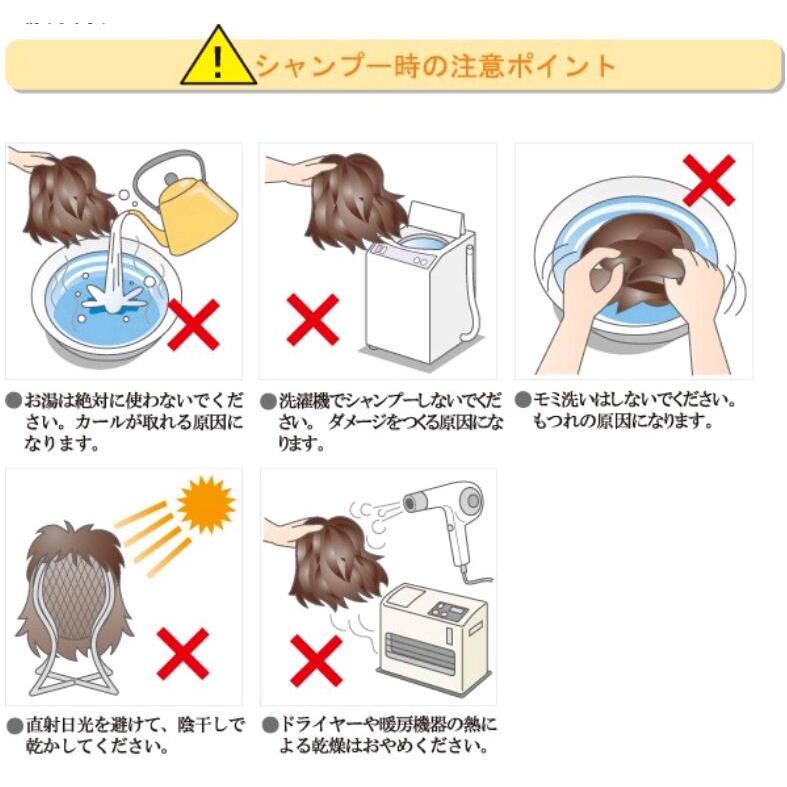 シャンプー時の注意ポイント

●お湯は絶対に使わないでください。カールが取れる原因になります。

●洗濯機でシャンプーしないでください。ダメージをつくる原因になります。

●モミ洗いはしないでください。もつれの原因になります。

●直射日光を避けて、陰干しで乾かしてください。

●ドライヤーや暖房機器の熱による乾燥はおやめください。