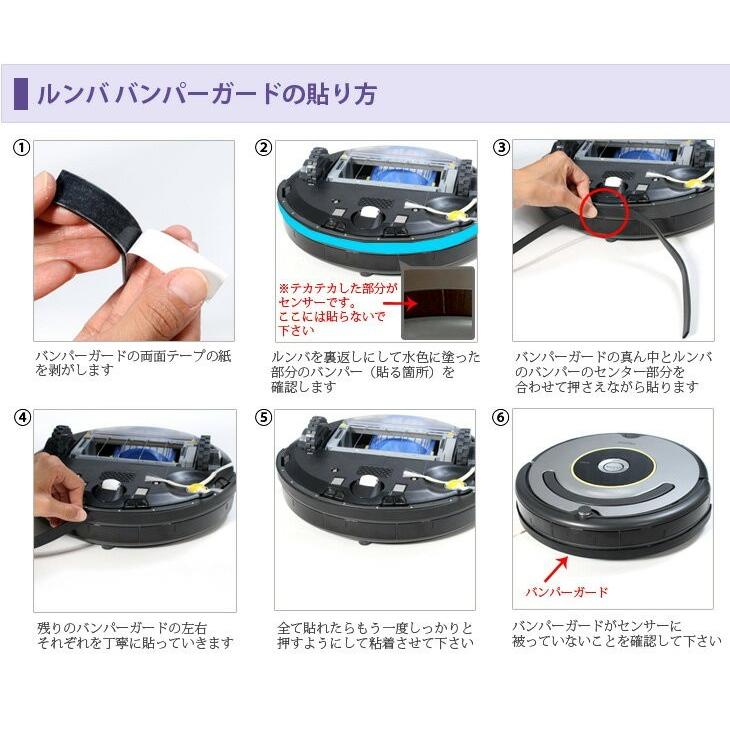 ルンバ バンパーガードの貼り方

①

バンパーガードの両面テープの紙を剥がします

②

※テカテカした部分がセンサーです。ここには貼らないで下さい

ルンバを裏返しにして水色に塗った部分のバンパー（貼る箇所）を確認します

③

バンパーガードの真ん中とルンバのバンパーのセンター部分を合わせて押さえながら貼ります

④

残りのバンパーガードの左右それぞれを丁寧に貼っていきます

⑤

全て貼れたらもう一度しっかりと押すようにして粘着させて下さい

⑥

バンパーガード

バンパーガードがセンサーに被っていないことを確認して下さい