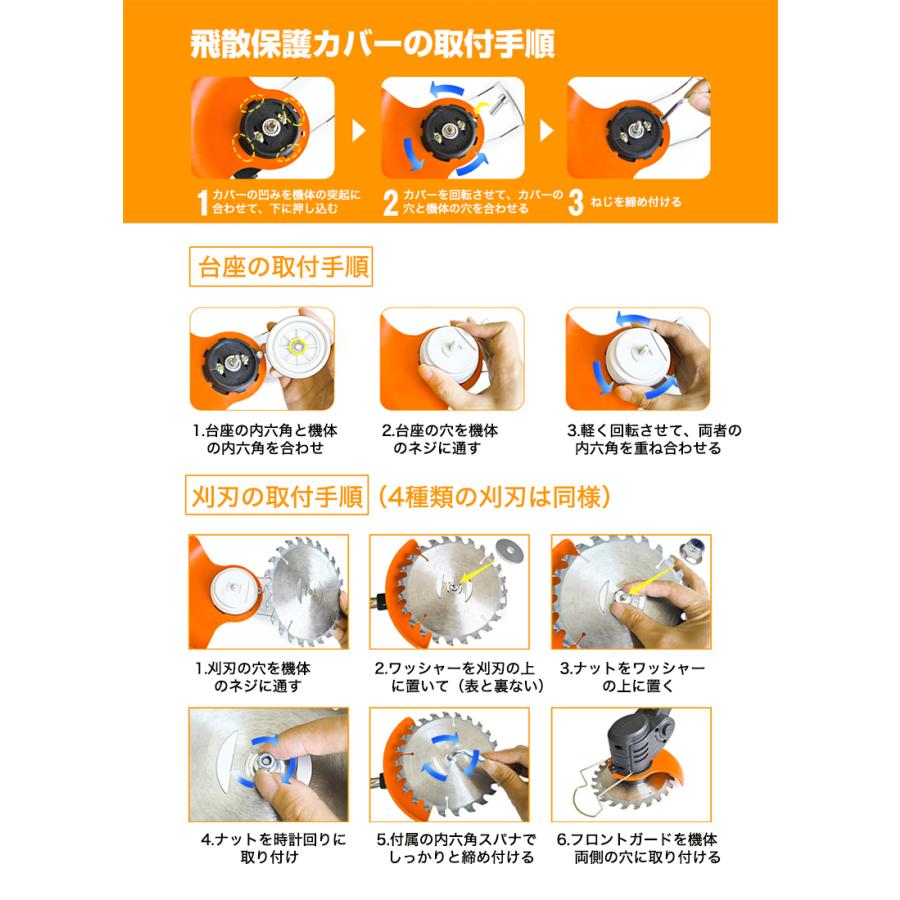 飛散保護カバーの取付手順

1 カバーの凹みを機体の突起に合わせて、下に押し込む

2 カバーを回転させて、カバーの穴と機体の穴を合わせる

3 ねじを締め付ける

台座の取付手順

1.台座の内六角と機体の内六角を合わせ

2.台座の穴を機体のネジに通す

3.軽く回転させて、両者の内六角を重ね合わせる

刈刃の取付手順（4種類の刈刃は同様）

1.刈刃の穴を機体のネジに通す

2.ワッシャーを刈刃の上に置いて（表と裏ない）

3.ナットをワッシャーの上に置く

4.ナットを時計回りに取り付け

5.付属の内六角スパナでしっかりと締め付ける

6.フロントガードを機体両側の穴に取り付ける