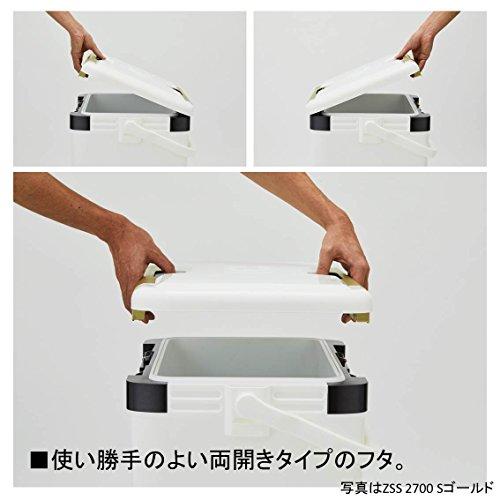 ■使い勝手のよい両開きタイプのフタ。

写真はZSS 2700 Sゴールド