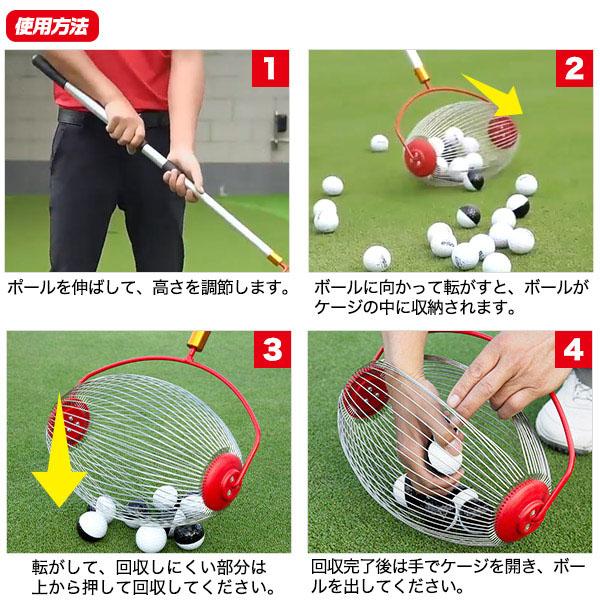 使用方法

1

ポールを伸ばして、高さを調節します。

2

ボールに向かって転がすと、ボールがケージの中に収納されます。

3

転がして、回収しにくい部分は上から押して回収してください。

4

回収完了後は手でケージを開き、ボールを出してください。