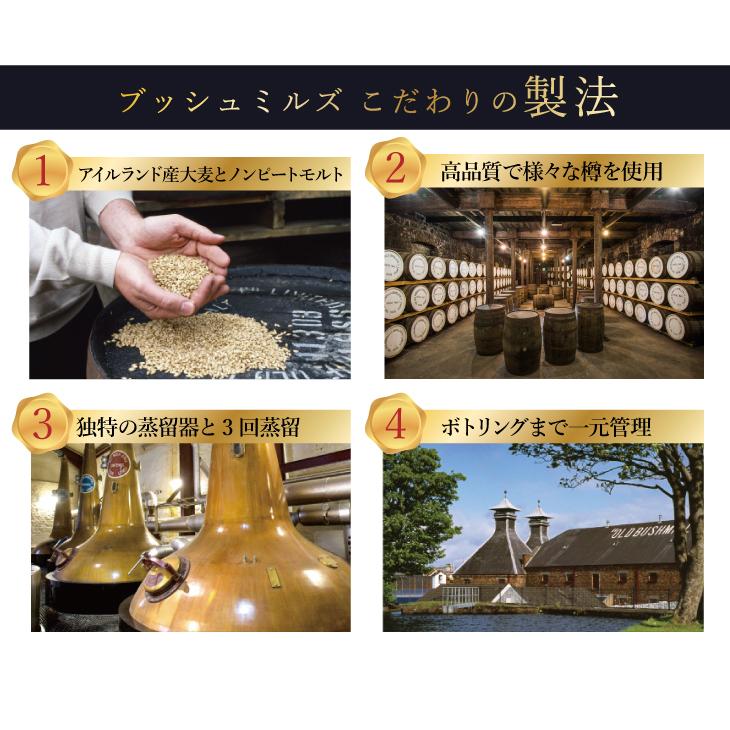 ブッシュミルズ こだわりの製法

1 アイルランド産大麦とノンピートモルト

2 高品質で様々な樽を使用

3 独特の蒸留器と３回蒸留

4 ボトリングまで一元管理

"OLD BUSHM