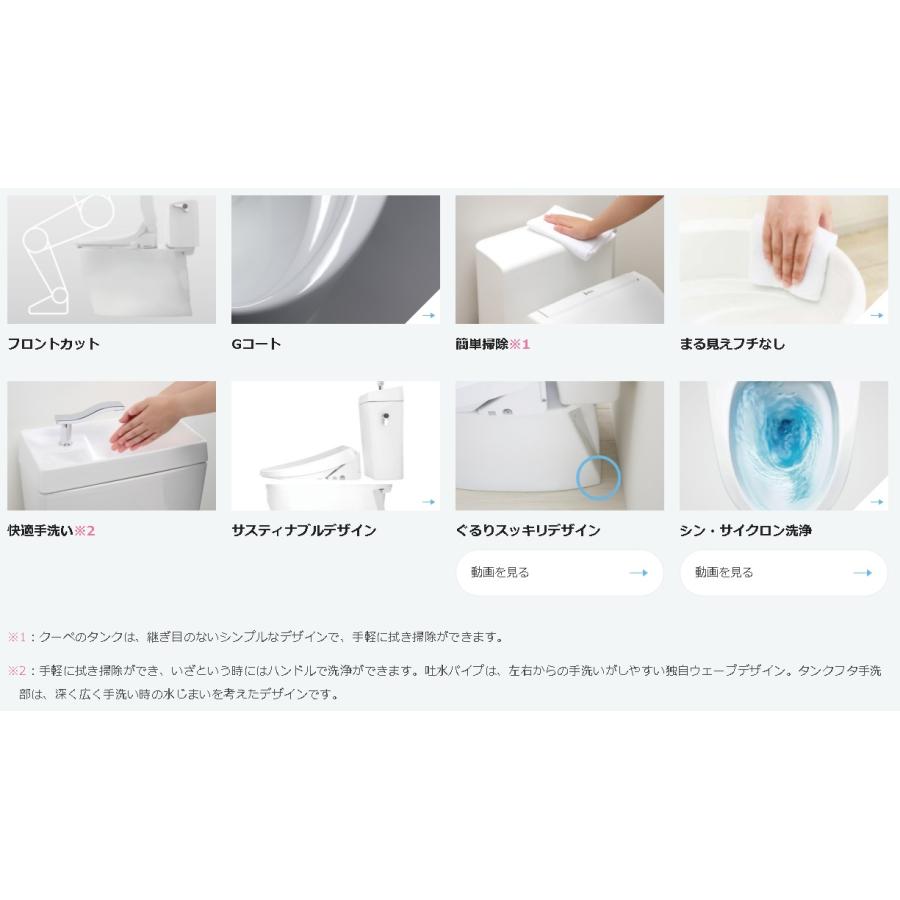 フロントカット

Gコート

簡単掃除※1

まる見えフチなし

快適手洗い※2

サスティナブルデザイン

ぐるりスッキリデザイン

動画を見る

シン・サイクロン洗浄

動画を見る

※1：クーペのタンクは、継ぎ目のないシンプルなデザインで、手軽に拭き掃除ができます。

※2：手軽に拭き掃除ができ、いざという時にはハンドルで洗浄ができます。吐水パイプは、左右からの手洗いがしやすい独自ウェーブデザイン。タンクフタ手洗部は、深く広く手洗い時の水じまいを考えたデザインです。