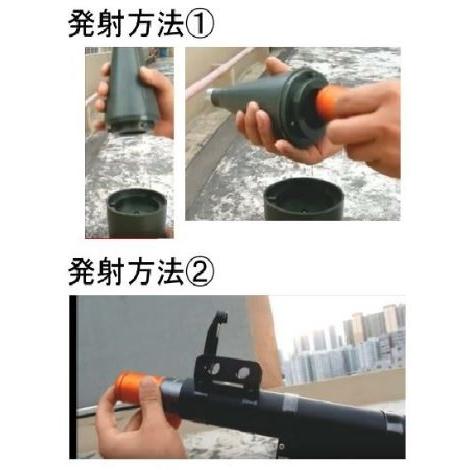 発射方法①

発射方法②