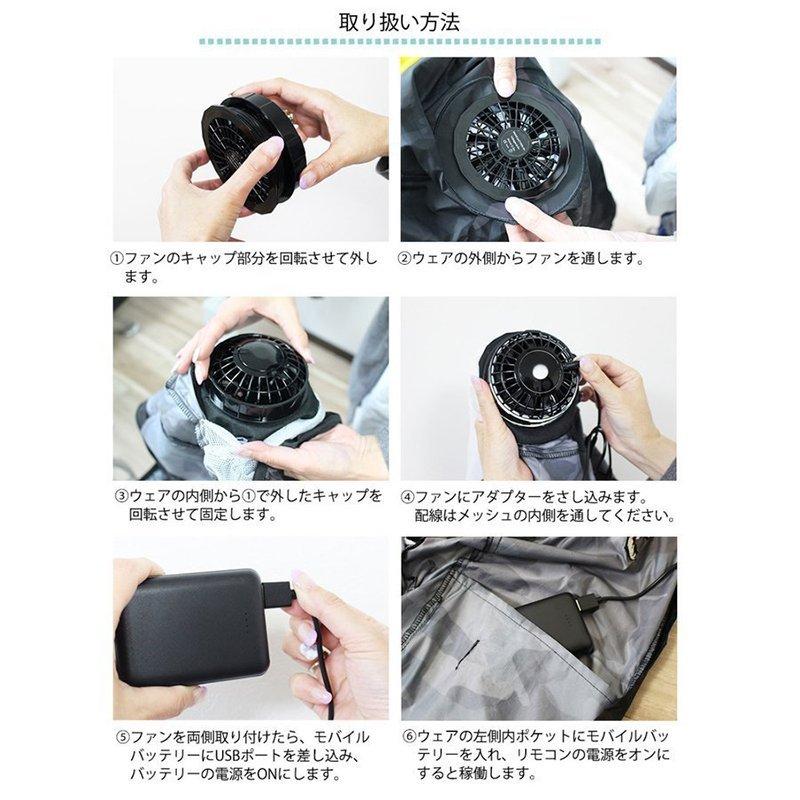 取り扱い方法

①ファンのキャップ部分を回転させて外します。

②ウェアの外側からファンを通します。

③ウェアの内側から①で外したキャップを回転させて固定します。

④ファンにアダプターをさし込みます。配線はメッシュの内側を通してください。

⑤ファンを両側取り付けたら、モバイルバッテリーにUSBポートを差し込み、バッテリーの電源をONにします。

⑥ウェアの左側内ポケットにモバイルバッテリーを入れ、リモコンの電源をオンにすると稼働します。