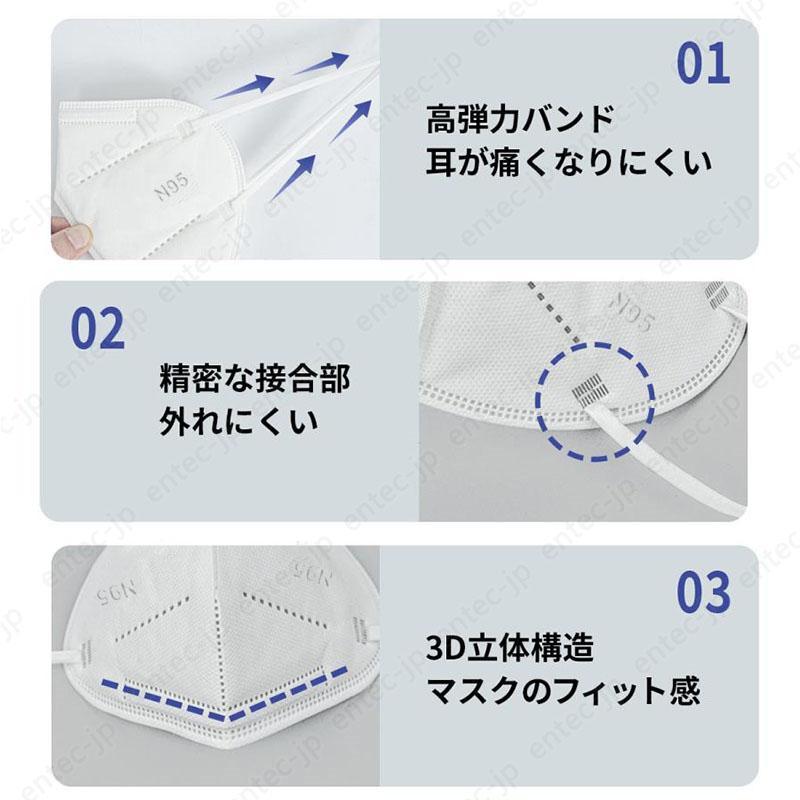 N95

01

高弾力バンド
耳が痛くなりにくい

02

精密な接合部
外れにくい

N95

N95

N95

03

3D立体構造
マスクのフィット感

entec-jp