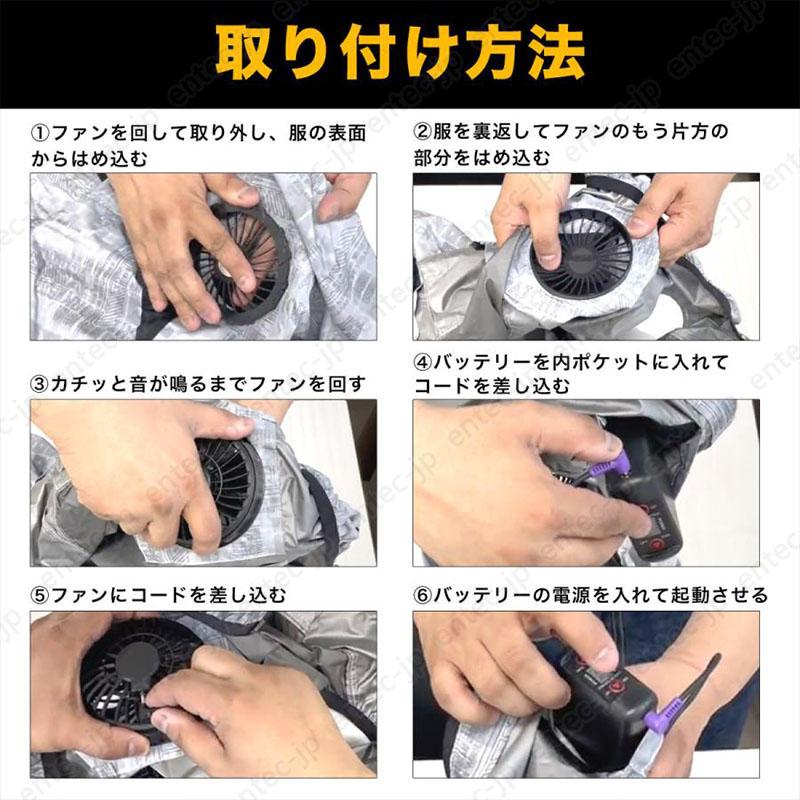 取り付け方法

①ファンを回して取り外し、服の表面からはめ込む

②服を裏返してファンのもう片方の部分をはめ込む

③カチッと音が鳴るまでファンを回す

④バッテリーを内ポケットに入れてコードを差し込む

⑤ファンにコードを差し込む

⑥バッテリーの電源を入れて起動させる

entec-jp