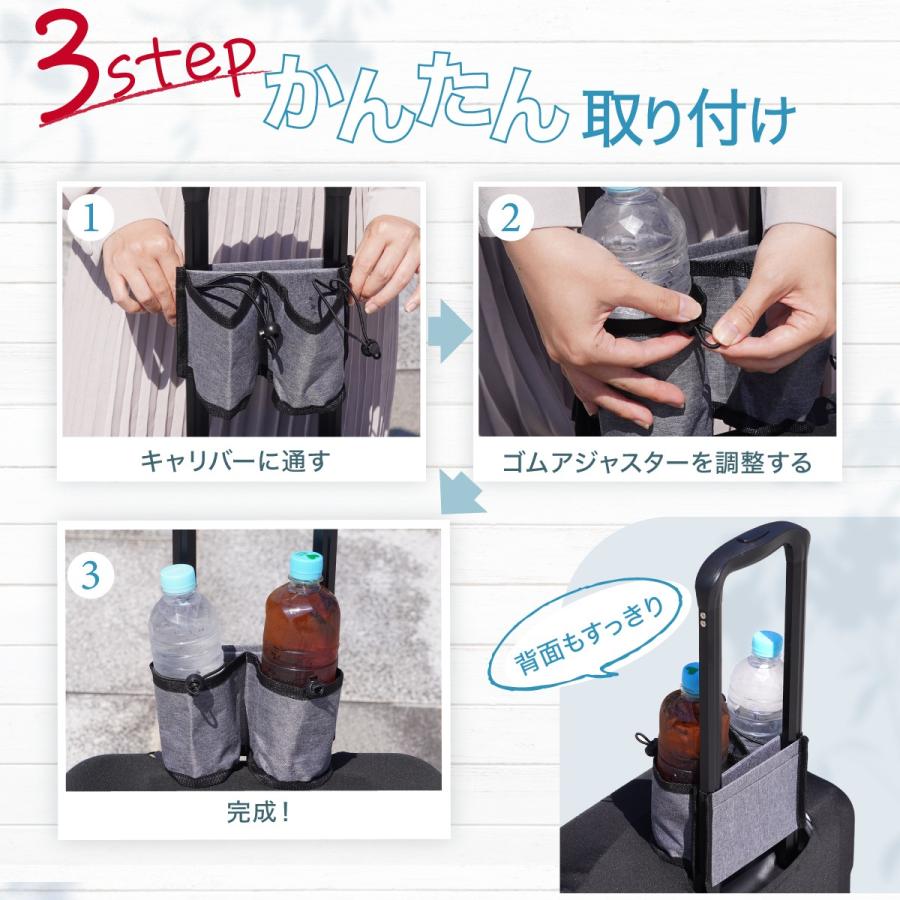 3step かんたん 取り付け

1
キャリバーに通す

2
ゴムアジャスターを調整する

3
完成！

背面もすっきり