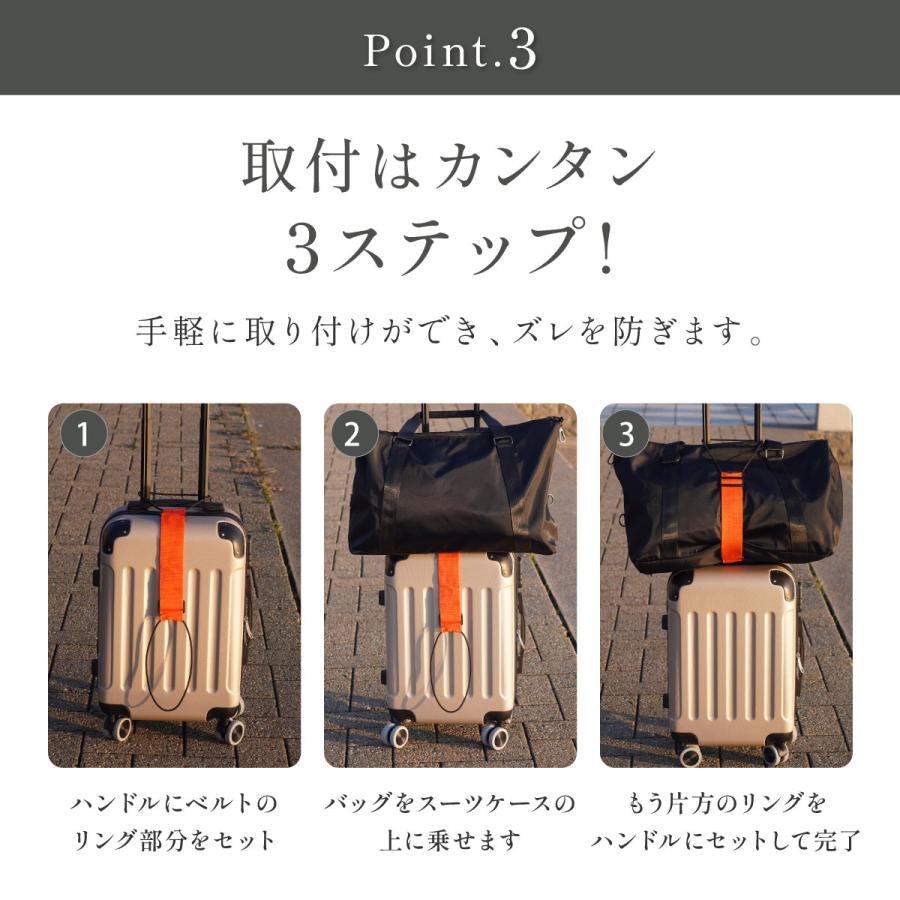 Point.3

取付はカンタン
3ステップ!

手軽に取り付けができ、ズレを防ぎます。

1

ハンドルにベルトのリング部分をセット

2

バッグをスーツケースの上に乗せます

3

もう片方のリングをハンドルにセットして完了