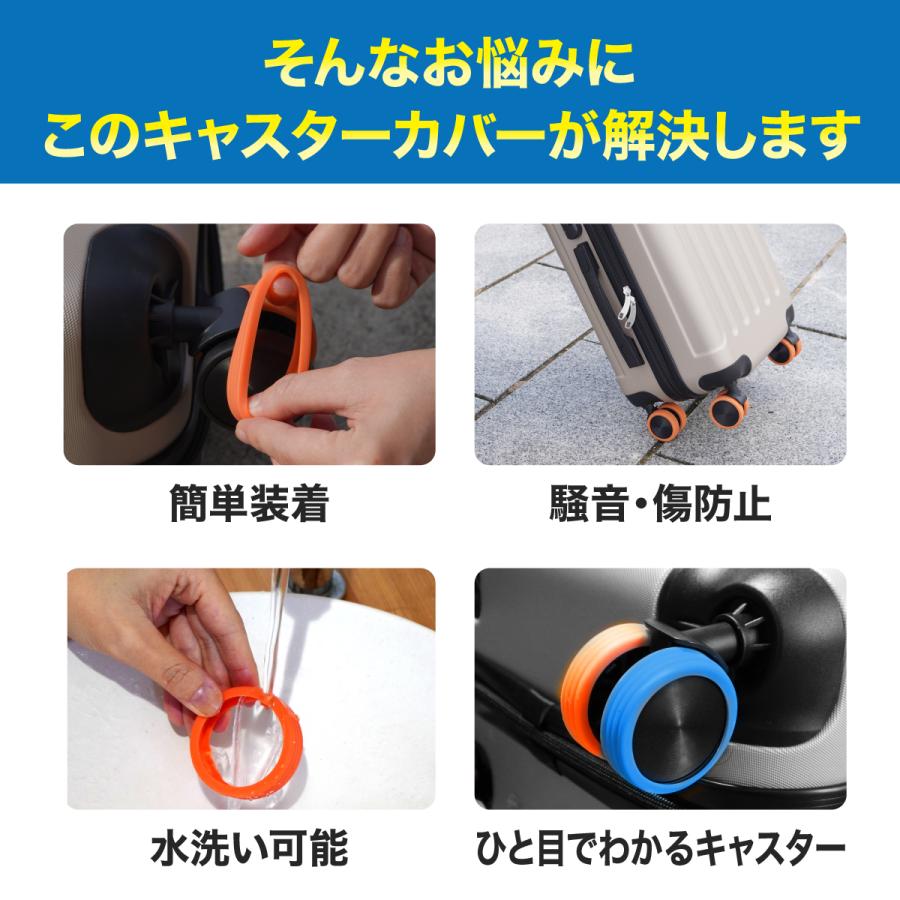 そんなお悩みに
このキャスターカバーが解決します

簡単装着

騒音・傷防止

水洗い可能

ひと目でわかるキャスター