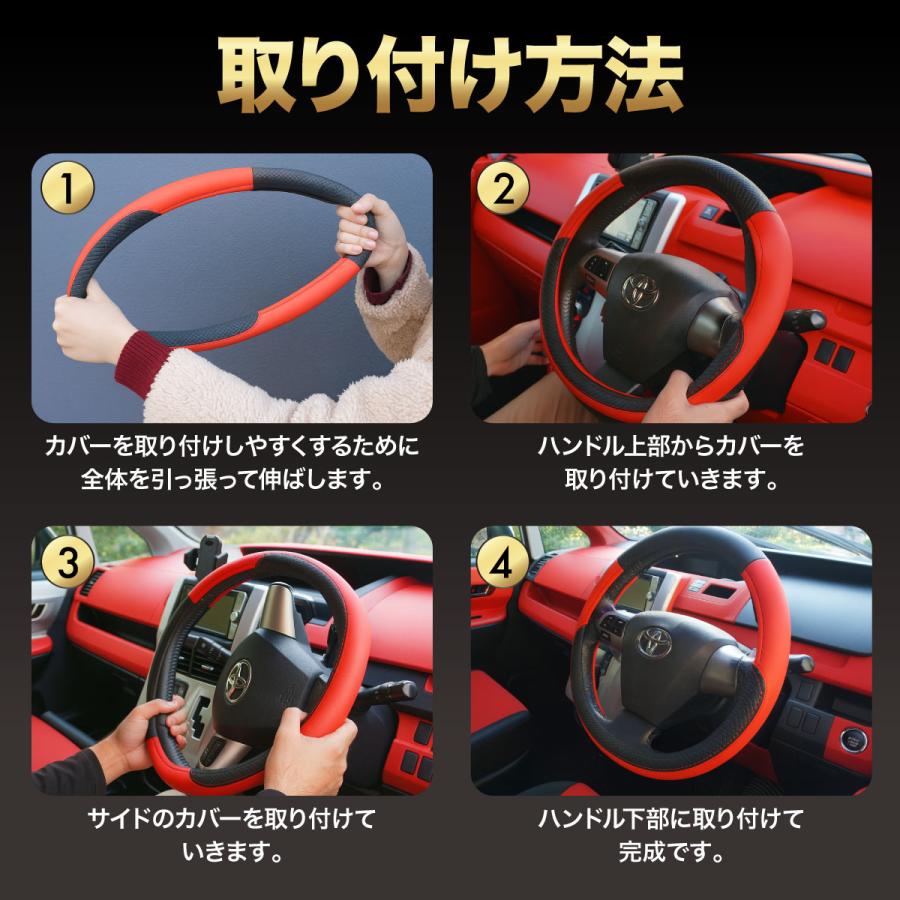 取り付け方法

1

カバーを取り付けしやすくするために全体を引っ張って伸ばします。

2

ハンドル上部からカバーを取り付けていきます。

3

サイドのカバーを取り付けていきます。

4

ハンドル下部に取り付けて完成です。