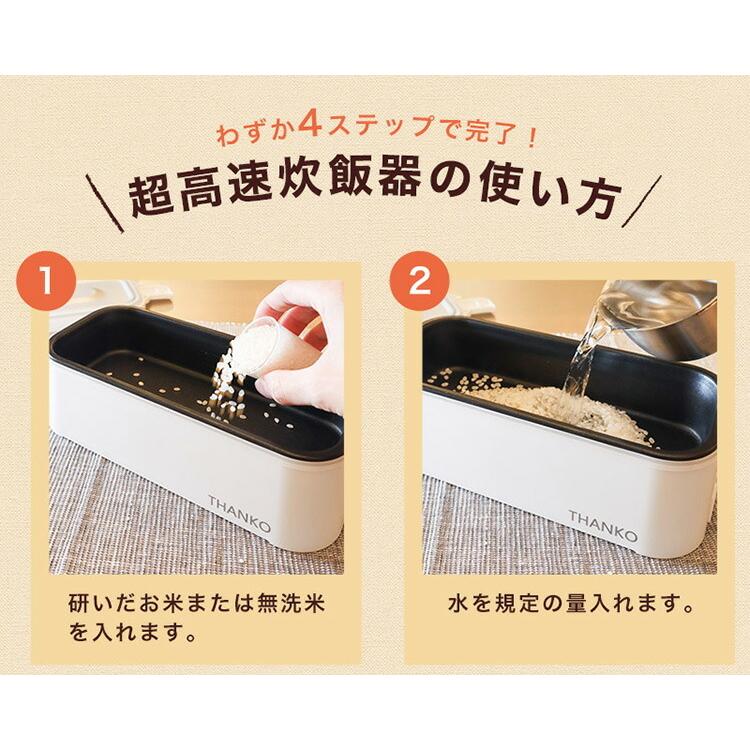 わずか4ステップで完了！

超高速炊飯器の使い方

1

THANKO

研いだお米または無洗米を入れます。

2

THANKO

水を規定の量入れます。