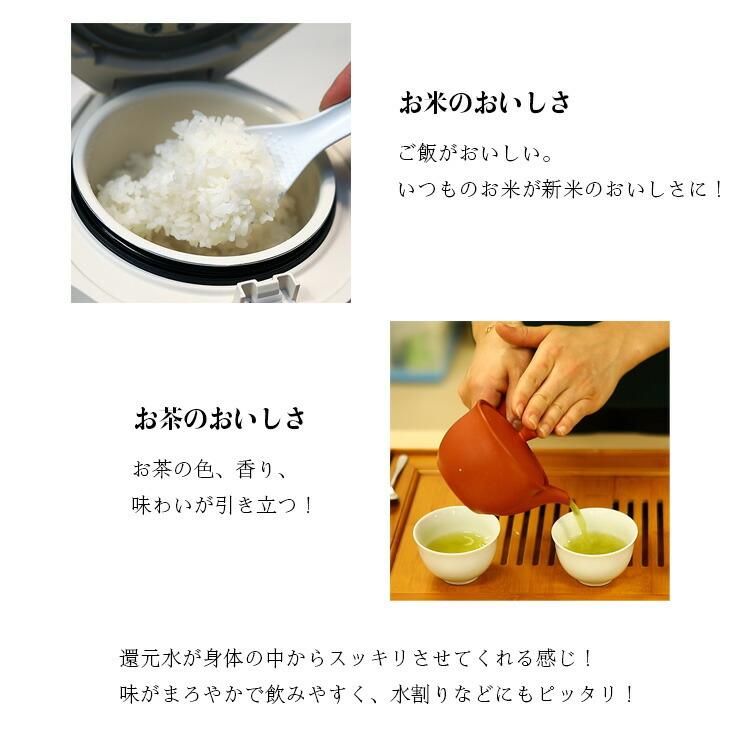 お米のおいしさ

ご飯がおいしい。
いつものお米が新米のおいしさに！

お茶のおいしさ

お茶の色、香り、
味わいが引き立つ！

還元水が身体の中からスッキリさせてくれる感じ！
味がまろやかで飲みやすく、水割りなどにもピッタリ！