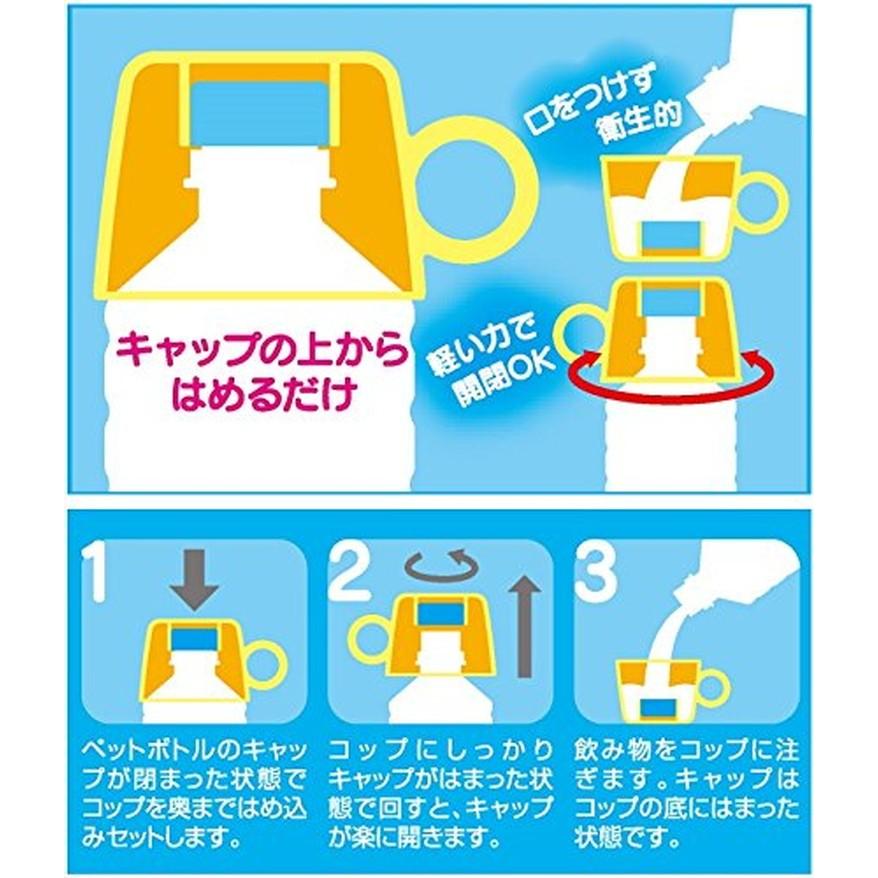 口をつけず
衛生的

キャップの上から
はめるだけ

軽い力で
開閉OK

1

ペットボトルのキャップが閉まった状態でコップを奥まではめ込みセットします。

2

コップにしっかりキャップがはまった状態で回すと、キャップが楽に開きます。

3

飲み物をコップに注ぎます。キャップはコップの底にはまった状態です。