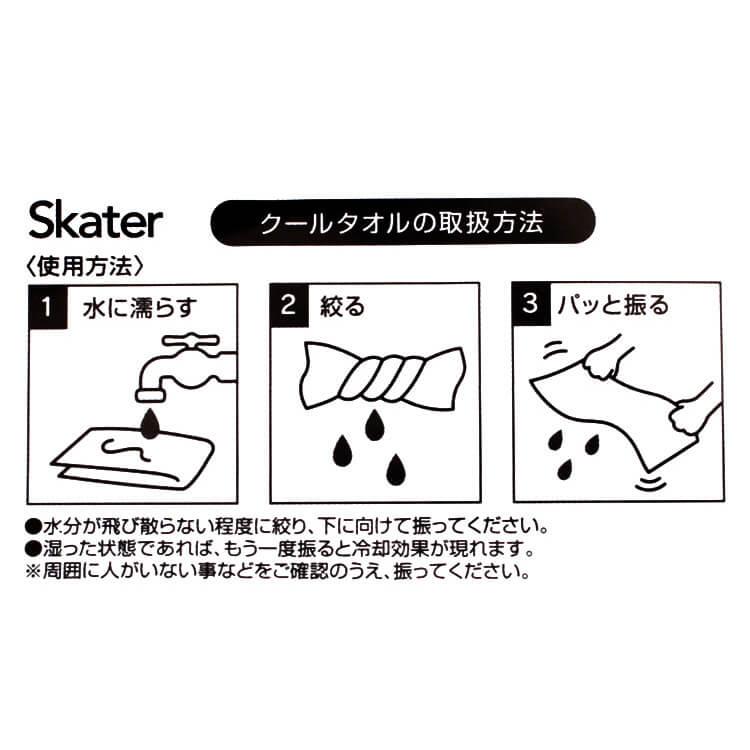 Skater

クールタオルの取扱方法

〈使用方法〉

1 水に濡らす

2 絞る

3 パッと振る

●水分が飛び散らない程度に絞り、下に向けて振ってください。
●湿った状態であれば、もう一度振ると冷却効果が現れます。
※周囲に人がいない事などをご確認のうえ、振ってください。