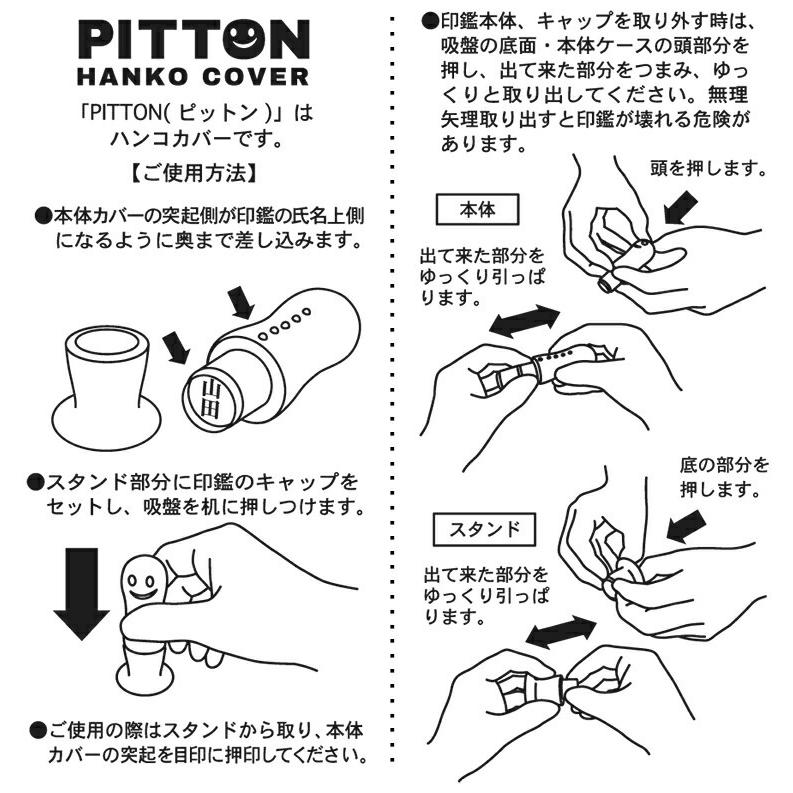 PITTON
HANKO COVER

「PITTON( ピットン )」は
ハンコカバーです。

【ご使用方法】

●本体カバーの突起側が印鑑の氏名上側になるように奥まで差し込みます。

山田

●スタンド部分に印鑑のキャップをセットし、吸盤を机に押しつけます。

●ご使用の際はスタンドから取り、本体カバーの突起を目印に押印してください。

●印鑑本体、キャップを取り外す時は、吸盤の底面・本体ケースの頭部分を押し、出て来た部分をつまみ、ゆっくりと取り出してください。無理矢理取り出すと印鑑が壊れる危険があります。

本体

頭を押します。

出て来た部分をゆっくり引っぱります。

スタンド

底の部分を押します。

出て来た部分をゆっくり引っぱります。