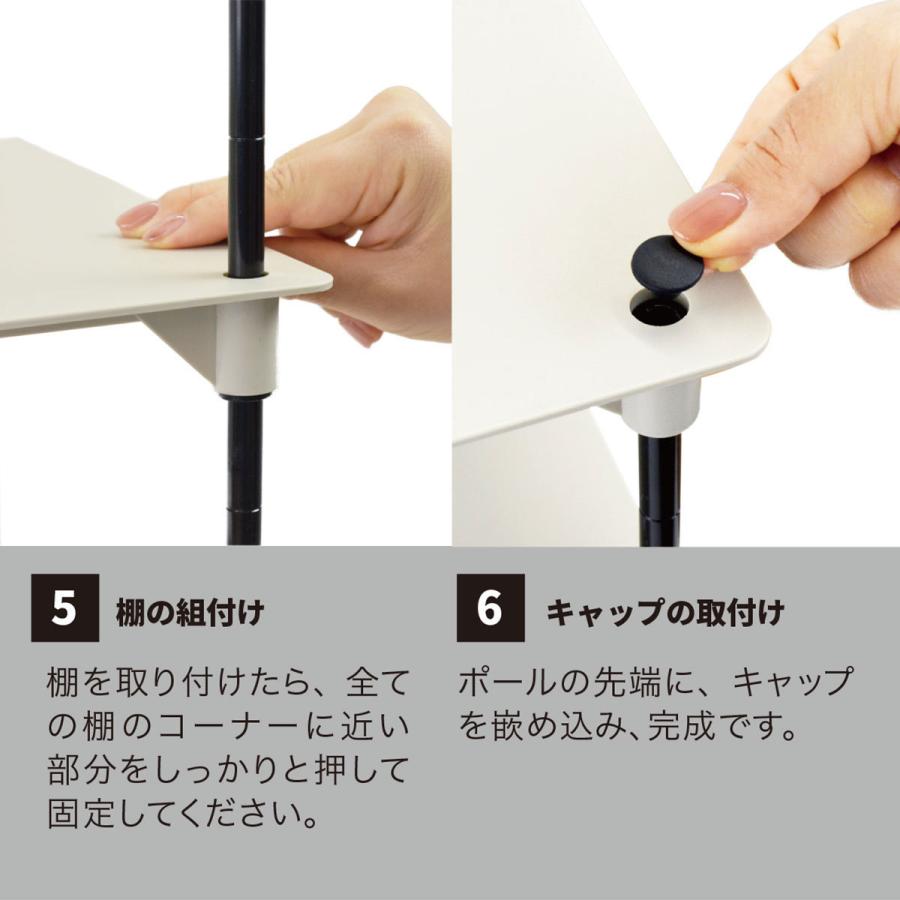 5 棚の組付け

棚を取り付けたら、全ての棚のコーナーに近い部分をしっかりと押して固定してください。

6 キャップの取付け

ポールの先端に、キャップを嵌め込み、完成です。