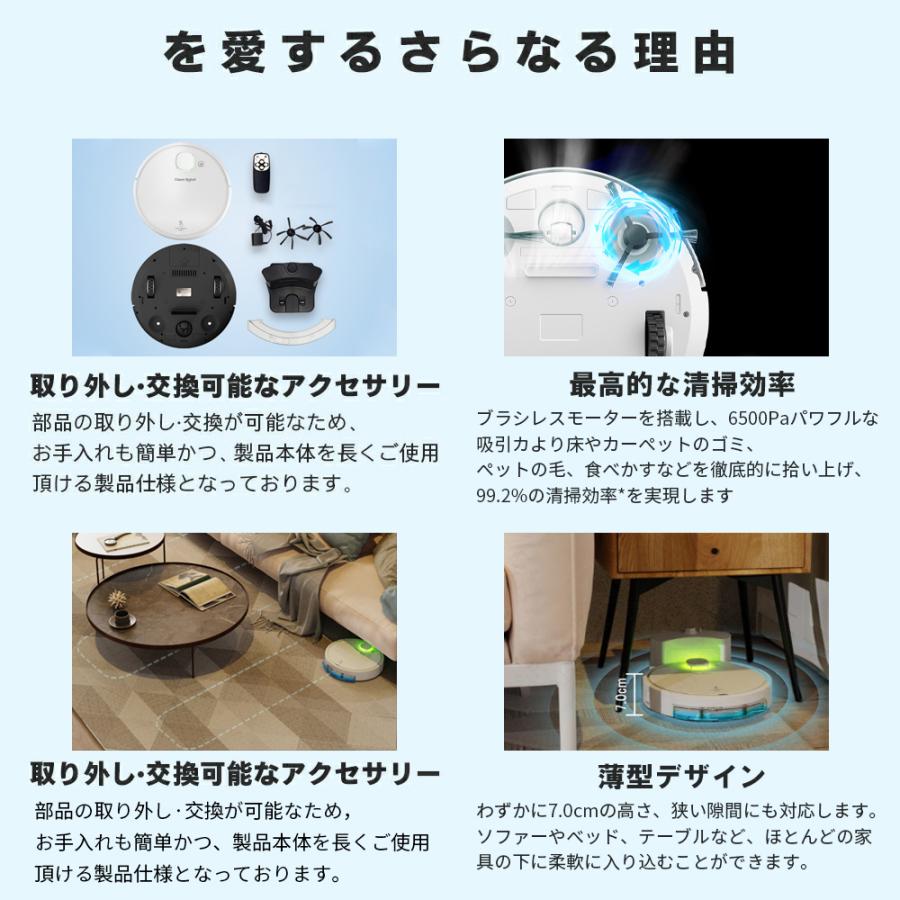 を愛するさらなる理由

取り外し·交換可能なアクセサリー

部品の取り外し·交換が可能なため、お手入れも簡単かつ、製品本体を長くご使用頂ける製品仕様となっております。

最高的な清掃効率

ブラシレスモーターを搭載し、6500Paパワフルな吸引力より床やカーペットのゴミ、ペットの毛、食べかすなどを徹底的に拾い上げ、99.2%の清掃効率*を実現します

取り外し·交換可能なアクセサリー

部品の取り外し·交換が可能なため，お手入れも簡単かつ、製品本体を長くご使用頂ける製品仕様となっております。

7.0cm

薄型デザイン

わずかに7.0cmの高さ、狭い隙間にも対応します。ソファーやベッド、テーブルなど、ほとんどの家具の下に柔軟に入り込むことができます。