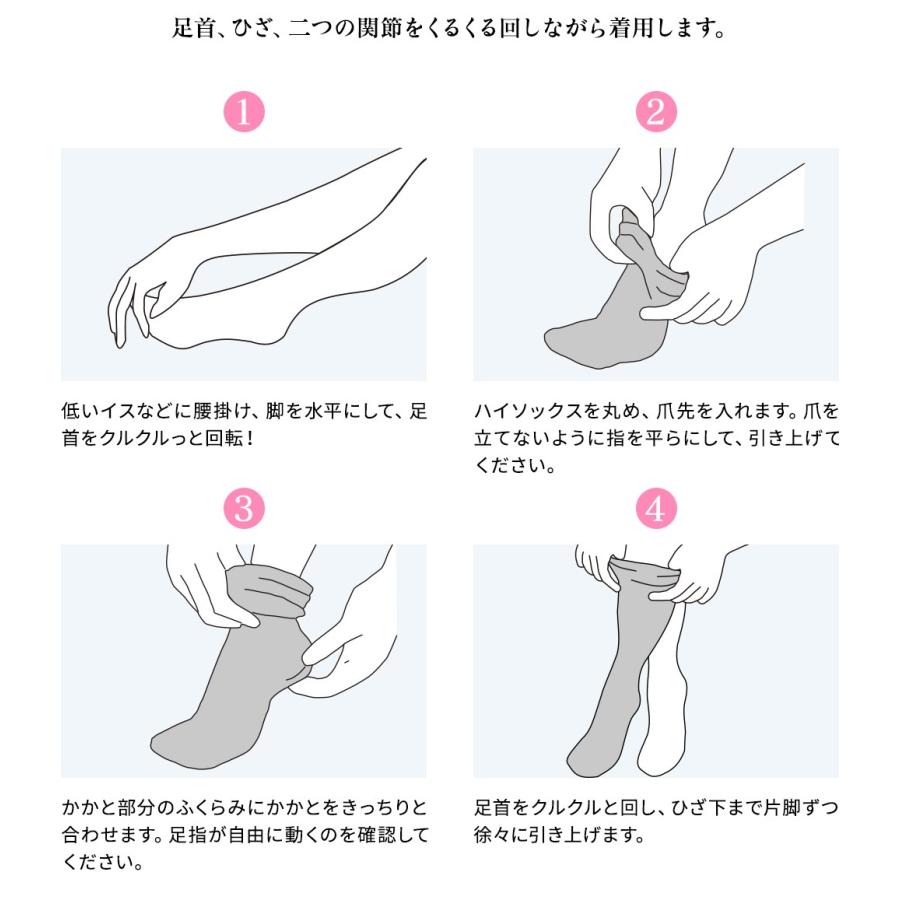 足首、ひざ、二つの関節をくるくる回しながら着用します。

1

低いイスなどに腰掛け、脚を水平にして、足首をクルクルっと回転！

2

ハイソックスを丸め、爪先を入れます。爪を立てないように指を平らにして、引き上げてください。

3

かかと部分のふくらみにかかとをきっちりと合わせます。足指が自由に動くのを確認してください。

4

足首をクルクルと回し、ひざ下まで片脚ずつ徐々に引き上げます。