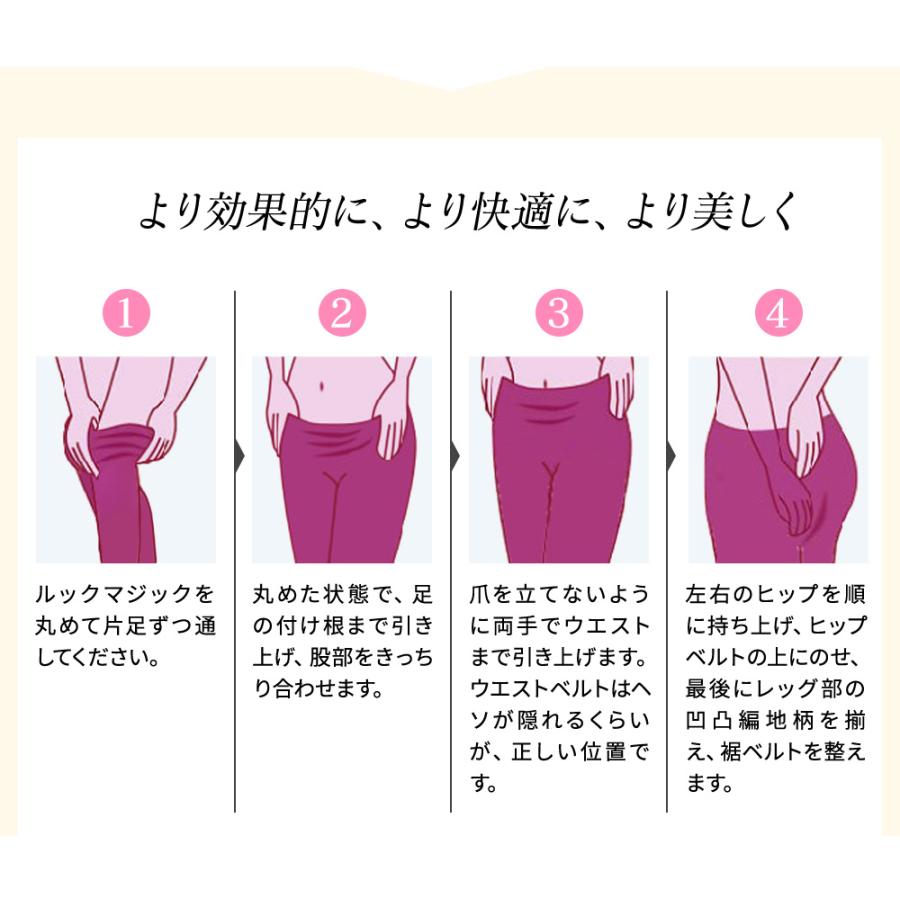 より効果的に、より快適に、より美しく

1

ルックマジックを丸めて片足ずつ通してください。

2

丸めた状態で、足の付け根まで引き上げ、股部をきっちり合わせます。

3

爪を立てないように両手でウエストまで引き上げます。ウエストベルトはヘソが隠れるくらいが、正しい位置です。

4

左右のヒップを順に持ち上げ、ヒップベルトの上にのせ、最後にレッグ部の凹凸編地柄を揃え、裾ベルトを整えます。