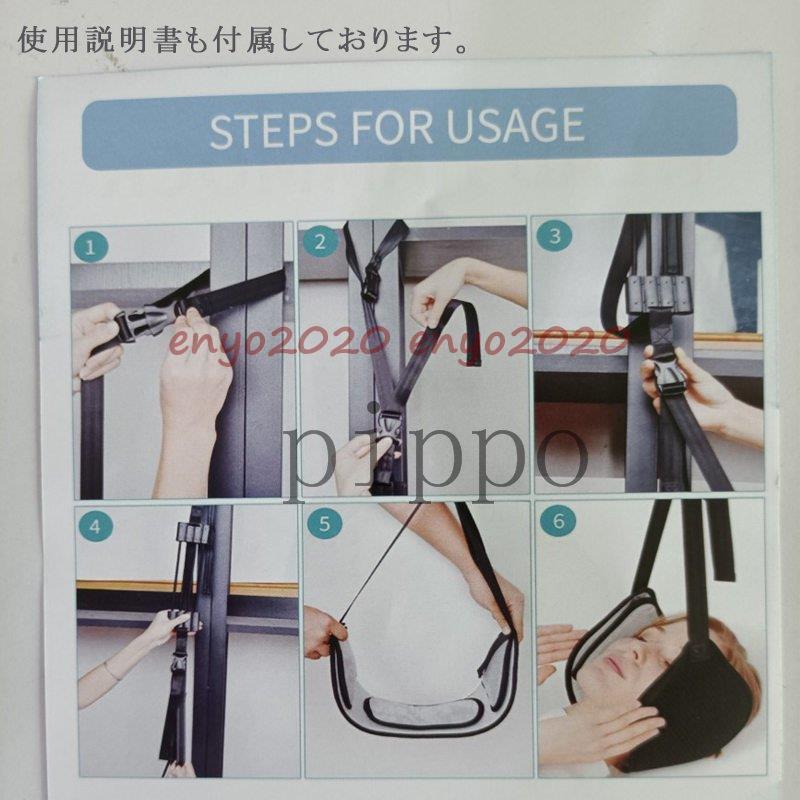 使用説明書も付属しております。

STEPS FOR USAGE

1

2

3

enyo2020 enyo2020

pippo

4

5

6