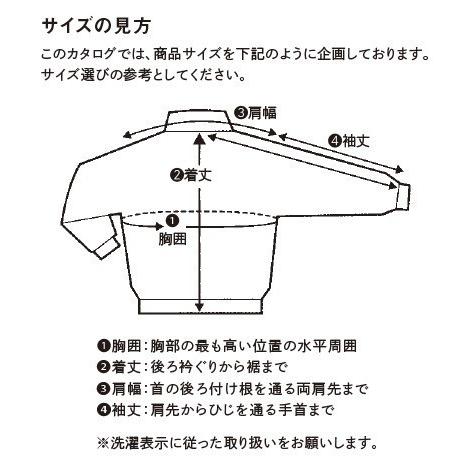 サイズの見方

このカタログでは、商品サイズを下記のように企画しております。サイズ選びの参考としてください。

❸肩幅

❹袖丈

❷着丈

❶
胸囲

❶胸囲：胸部の最も高い位置の水平周囲
❷着丈：後ろ衿ぐりから裾まで
❸肩幅：首の後ろ付け根を通る両肩先まで
❹袖丈：肩先からひじを通る手首まで

※洗濯表示に従った取り扱いをお願いします。