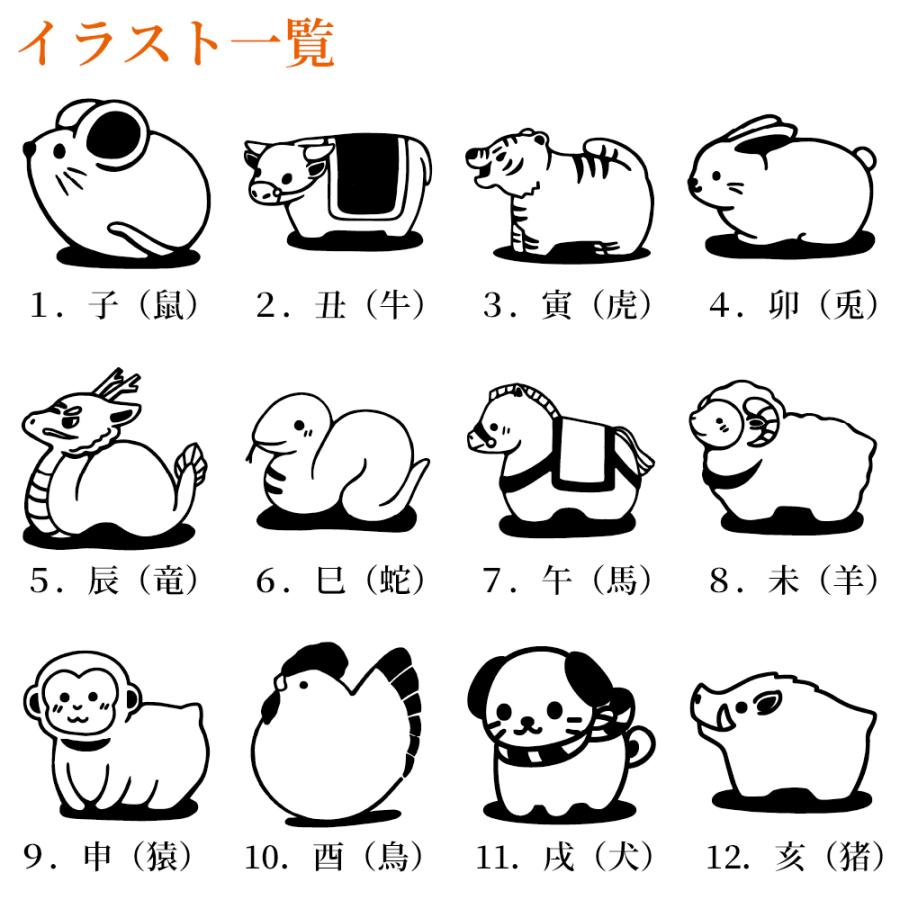 イラスト一覧

1．子（鼠）　2．丑（牛）　3．寅（虎）　4．卯（兎）

5．辰（竜）　6．巳（蛇）　7．午（馬）　8．未（羊）

9．申（猿）　10．酉（鳥）　11．戌（犬）　12．亥（猪）