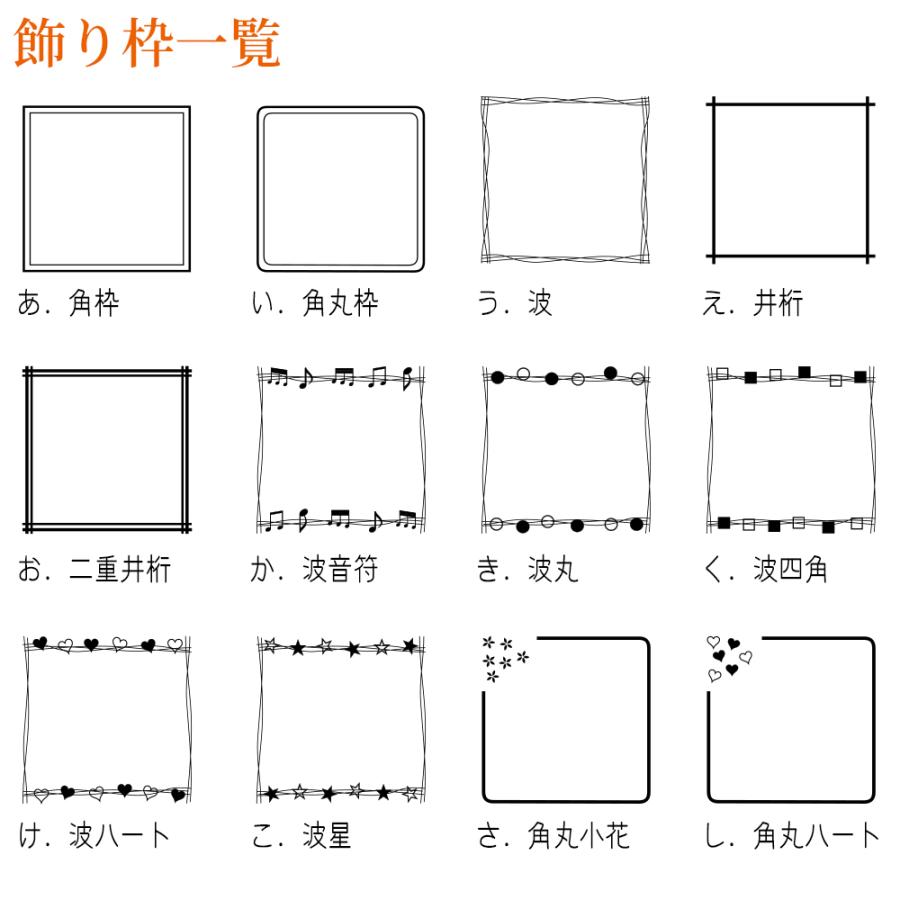 飾り枠一覧

あ．角枠

い．角丸枠

う．波

え．井桁

お．二重井桁

か．波音符

き．波丸

く．波四角

け．波ハート

こ．波星

さ．角丸小花

し．角丸ハート