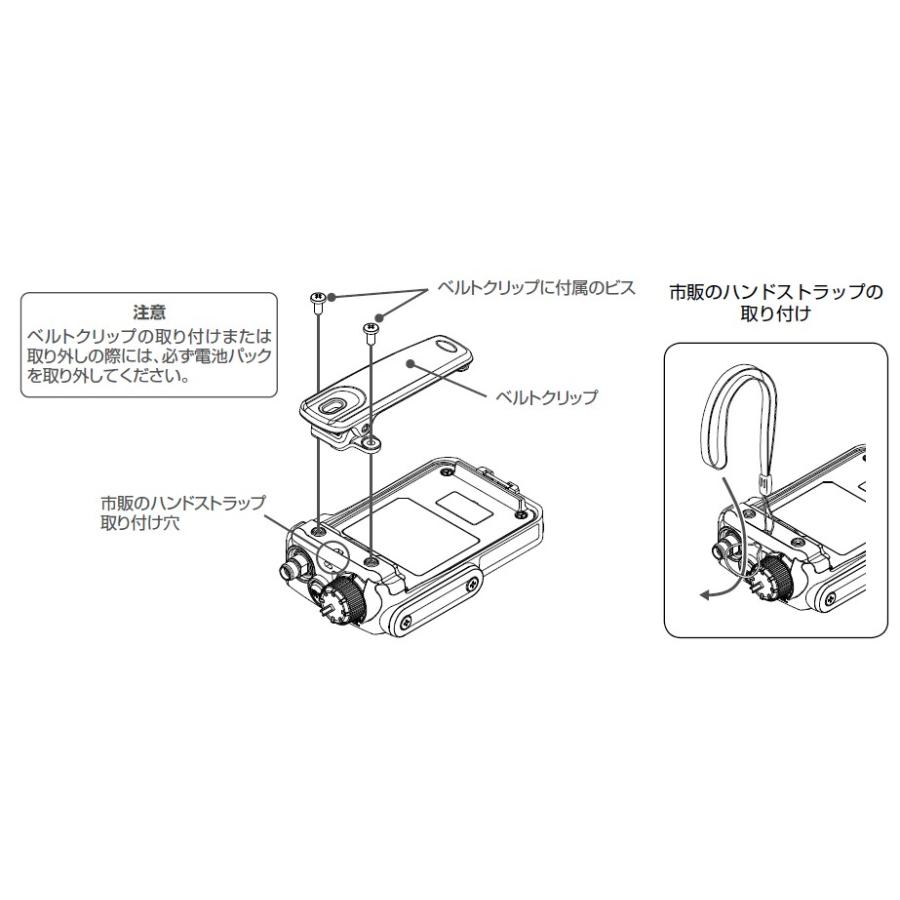 注意
ベルトクリップの取り付けまたは取り外しの際には、必ず電池パックを取り外してください。

ベルトクリップに付属のビス

ベルトクリップ

市販のハンドストラップ取り付け穴

市販のハンドストラップの取り付け