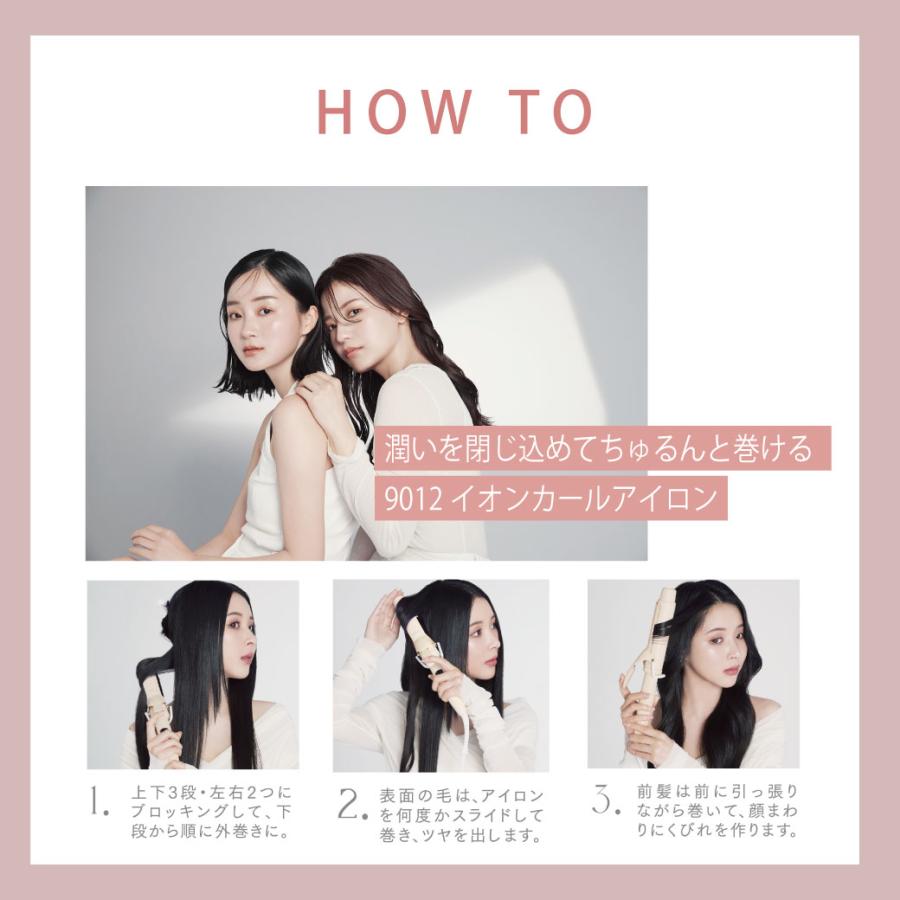 HOW TO

潤いを閉じ込めてちゅるんと巻ける
9012 イオンカールアイロン

1. 上下3段・左右2つにブロッキングして、下段から順に外巻きに。

2. 表面の毛は、アイロンを何度かスライドして巻き、ツヤを出します。

3. 前髪は前に引っ張りながら巻いて、顔まわりにくびれを作ります。