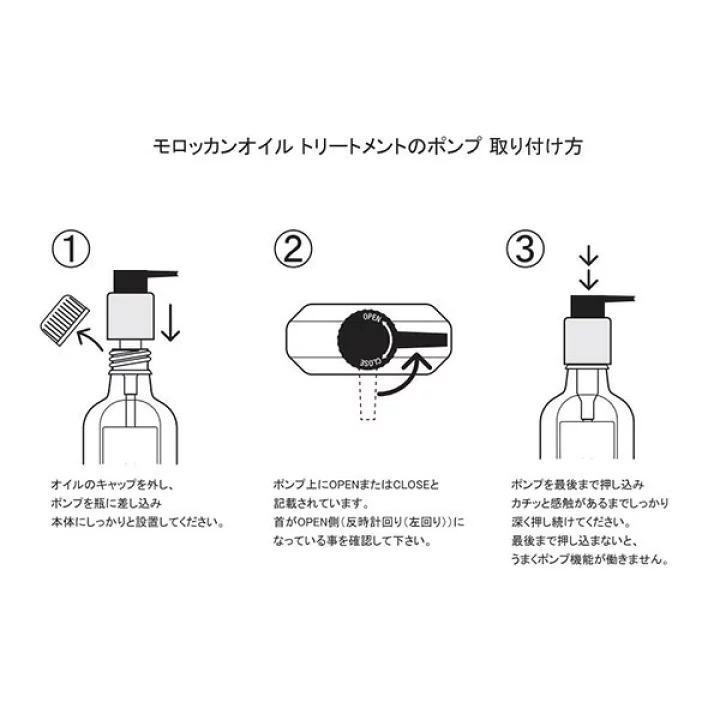 モロッカンオイル トリートメントのポンプ 取り付け方

①

オイルのキャップを外し、
ポンプを瓶に差し込み
本体にしっかりと設置してください。

②

OPEN
CLOSE

ポンプ上にOPENまたはCLOSEと
記載されています。
首がOPEN側（反時計回り（左回り））に
なっている事を確認して下さい。

③

ポンプを最後まで押し込み
カチッと感触があるまでしっかり
深く押し続けてください。
最後まで押し込まないと、
うまくポンプ機能が働きません。