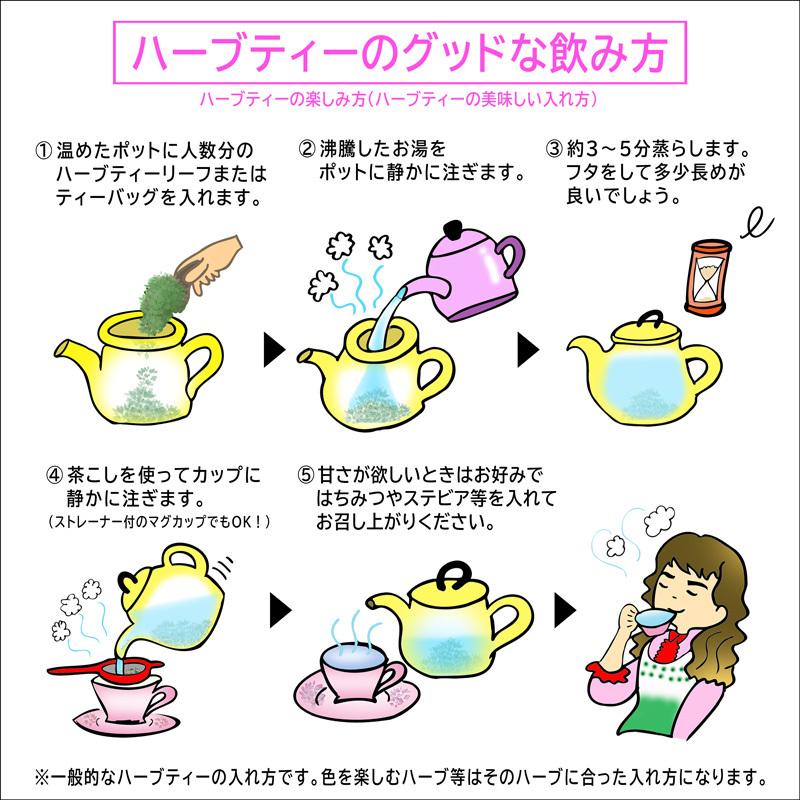 ハーブティーのグッドな飲み方

ハーブティーの楽しみ方(ハーブティーの美味しい入れ方)

① 温めたポットに人数分のハーブティーリーフまたはティーバッグを入れます。

② 沸騰したお湯をポットに静かに注ぎます。

③ 約3～5分蒸らします。フタをして多少長めが良いでしょう。

④ 茶こしを使ってカップに静かに注ぎます。
(ストレーナー付のマグカップでもOK!)

⑤ 甘さが欲しいときはお好みではちみつやステビア等を入れてお召し上がりください。

※一般的なハーブティーの入れ方です。色を楽しむハーブ等はそのハーブに合った入れ方になります。