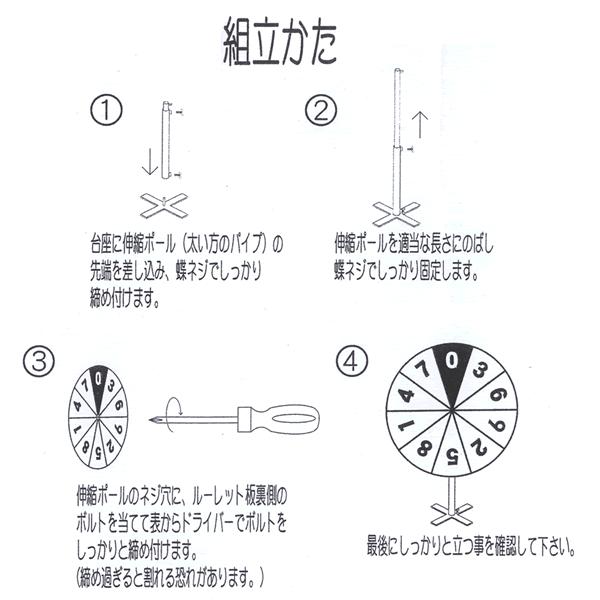 組立かた

①

台座に伸縮ポール（太い方のパイプ）の先端を差し込み、蝶ネジでしっかり締め付けます。

②

伸縮ポールを適当な長さにのばし蝶ネジでしっかり固定します。

③

0 3 6 9 2 5 8 1 4 7

伸縮ポールのネジ穴に、ルーレット板裏側のボルトを当てて表からドライバーでボルトをしっかりと締め付けます。
(締め過ぎると割れる恐れがあります。)

④

0 3 6 9 2 5 8 1 4 7

最後にしっかりと立つ事を確認して下さい。