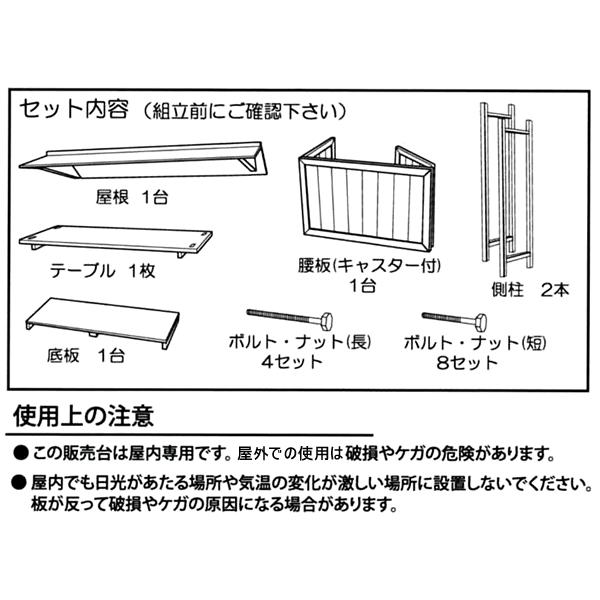 セット内容（組立前にご確認下さい）

屋根 1台

テーブル 1枚

底板 1台

腰板(キャスター付)
1台

側柱 2本

ボルト・ナット(長)
4セット

ボルト・ナット(短)
8セット

使用上の注意

● この販売台は屋内専用です。屋外での使用は破損やケガの危険があります。

● 屋内でも日光があたる場所や気温の変化が激しい場所に設置しないでください。板が反って破損やケガの原因になる場合があります。