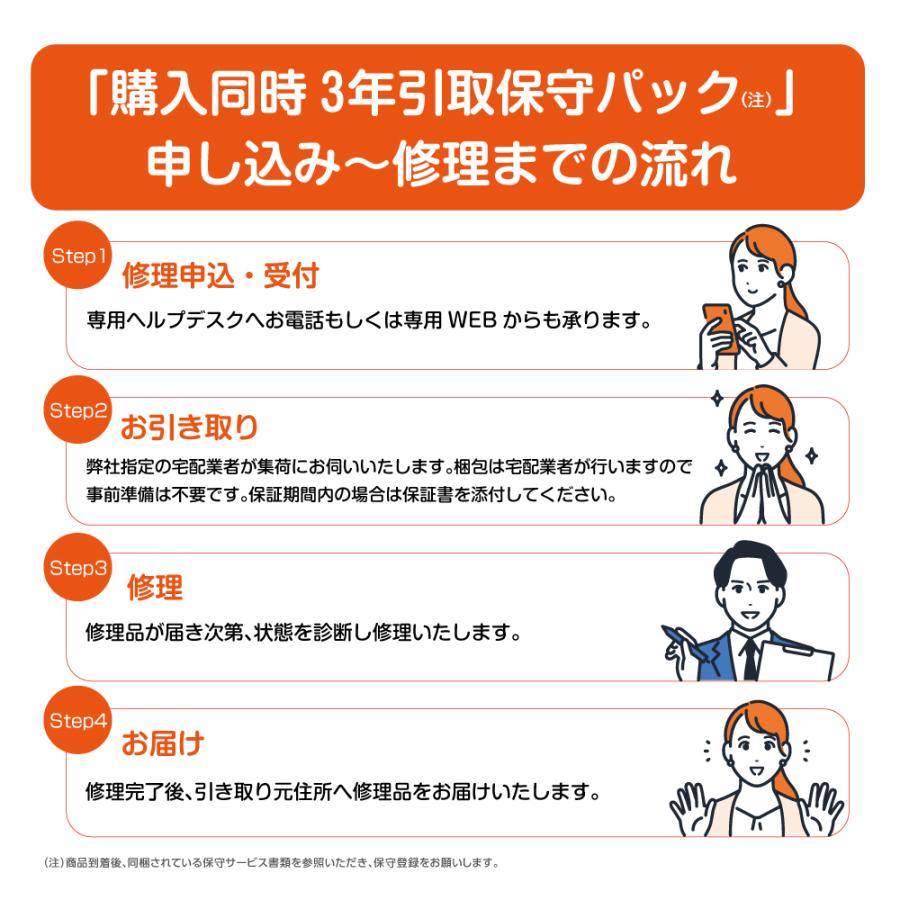 「購入同時 3年引取保守パック(注)」
申し込み～修理までの流れ

Step1
修理申込・受付
専用ヘルプデスクへお電話もしくは専用 WEB からも承ります。

Step2
お引き取り
弊社指定の宅配業者が集荷にお伺いいたします。梱包は宅配業者が行いますので事前準備は不要です。保証期間内の場合は保証書を添付してください。

Step3
修理
修理品が届き次第、状態を診断し修理いたします。

Step4
お届け
修理完了後、引き取り元住所へ修理品をお届けいたします。

(注)商品到着後、同梱されている保守サービス書類を参照いただき、保守登録をお願いします。