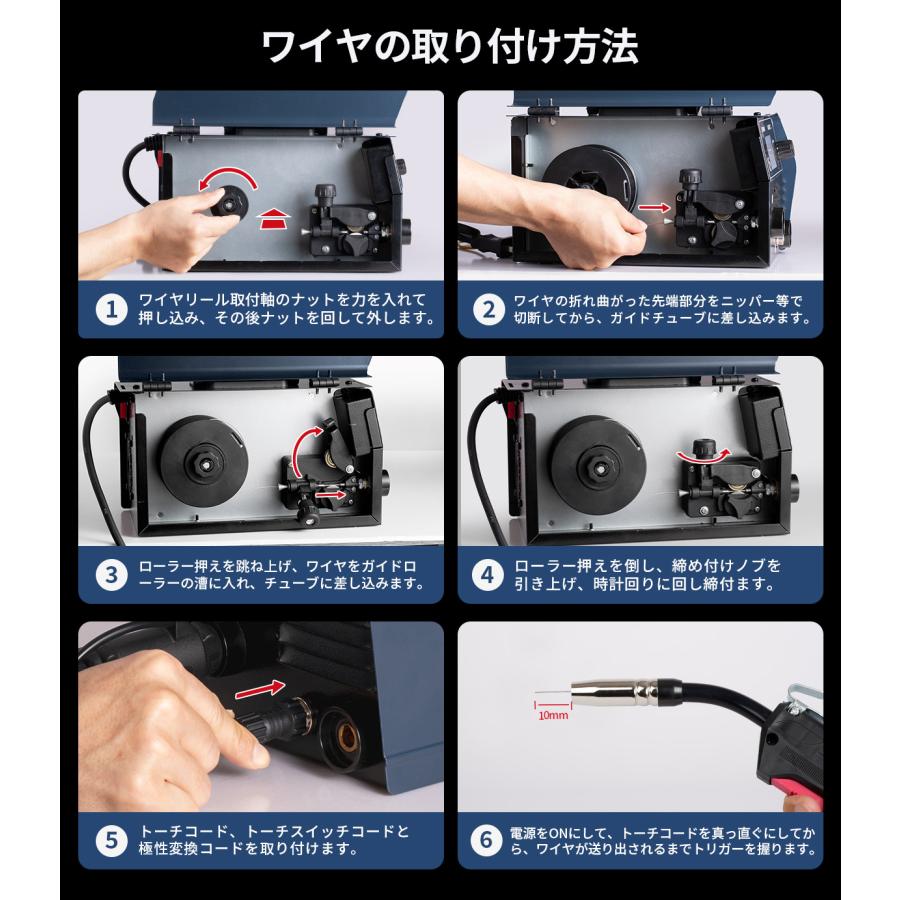 ワイヤの取り付け方法

1 ワイヤリール取付軸のナットを力を入れて押し込み、その後ナットを回して外します。

2 ワイヤの折れ曲がった先端部分をニッパー等で切断してから、ガイドチューブに差し込みます。

3 ローラー押えを跳ね上げ、ワイヤをガイドローラーの溝に入れ、チューブに差し込みます。

4 ローラー押えを倒し、締め付けノブを引き上げ、時計回りに回し締付ます。

5 トーチコード、トーチスイッチコードと極性変換コードを取り付けます。

10mm

6 電源をONにして、トーチコードを真っ直ぐにしてから、ワイヤが送り出されるまでトリガーを握ります。