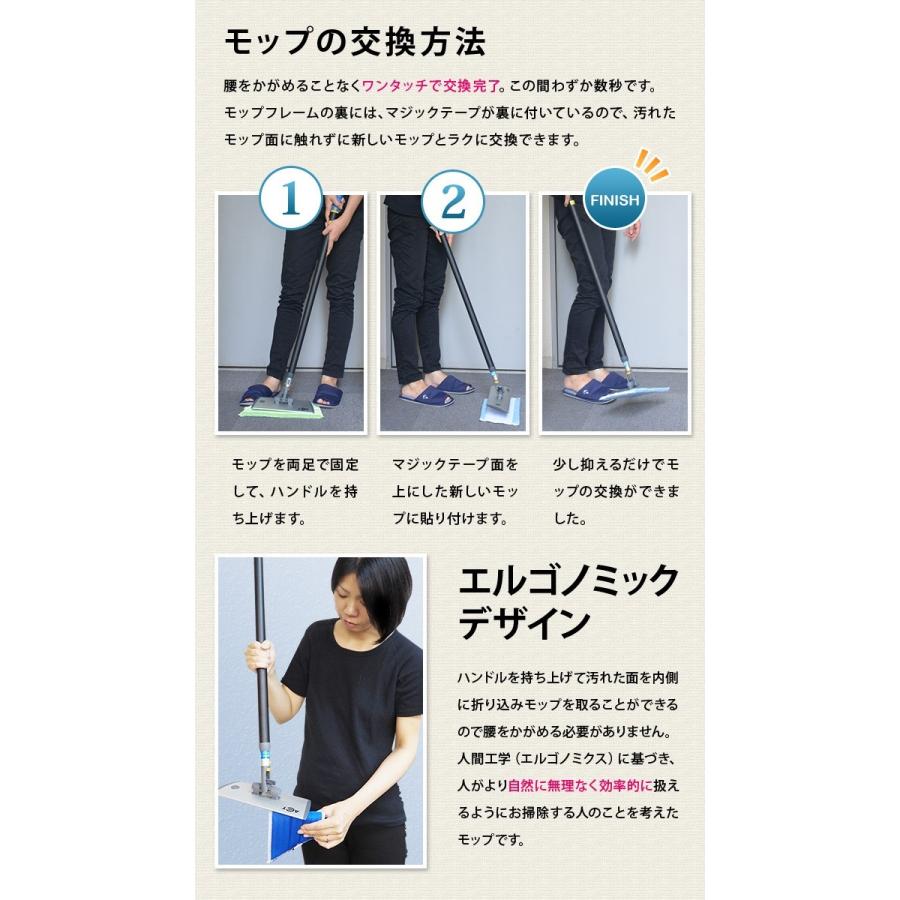 モップの交換方法

腰をかがめることなくワンタッチで交換完了。この間わずか数秒です。モップフレームの裏には、マジックテープが裏に付いているので、汚れたモップ面に触れずに新しいモップとラクに交換できます。

1

2

FINISH

モップを両足で固定して、ハンドルを持ち上げます。

マジックテープ面を上にした新しいモップに貼り付けます。

少し抑えるだけでモップの交換ができました。

エルゴノミックデザイン

ハンドルを持ち上げて汚れた面を内側に折り込みモップを取ることができるので腰をかがめる必要がありません。人間工学（エルゴノミクス）に基づき、人がより自然に無理なく効率的に扱えるようにお掃除する人のことを考えたモップです。