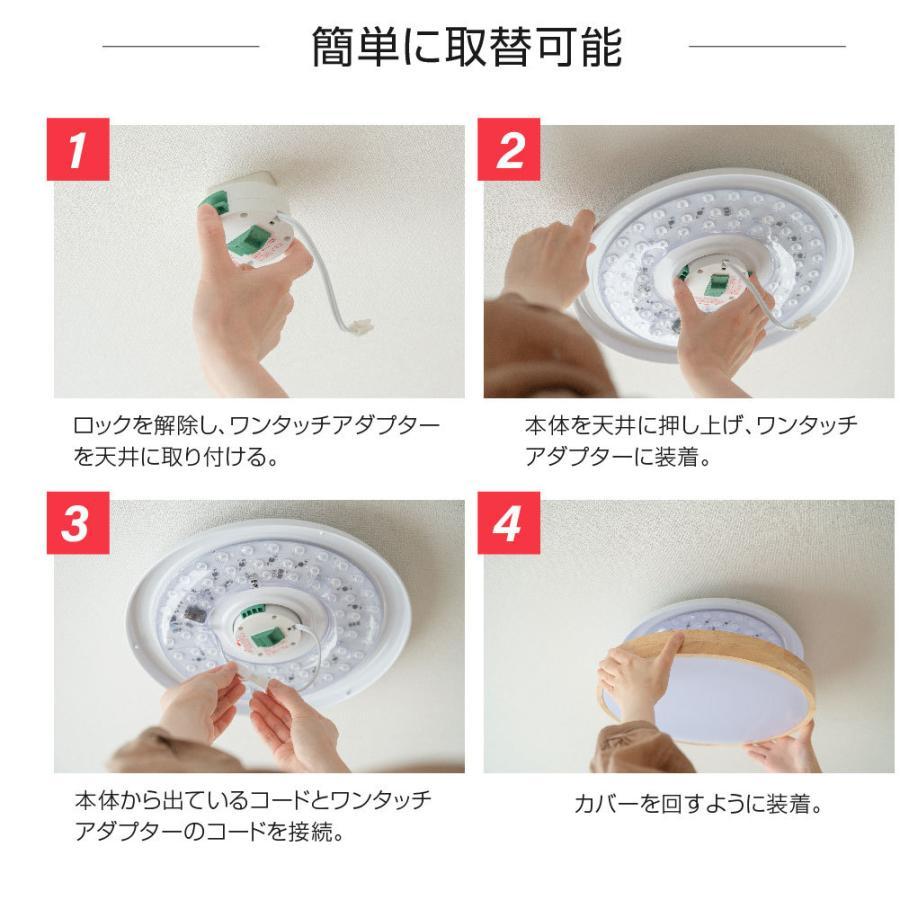 簡単に取替可能

1

ロックを解除し、ワンタッチアダプターを天井に取り付ける。

2

本体を天井に押し上げ、ワンタッチアダプターに装着。

3

本体から出ているコードとワンタッチアダプターのコードを接続。

4

カバーを回すように装着。