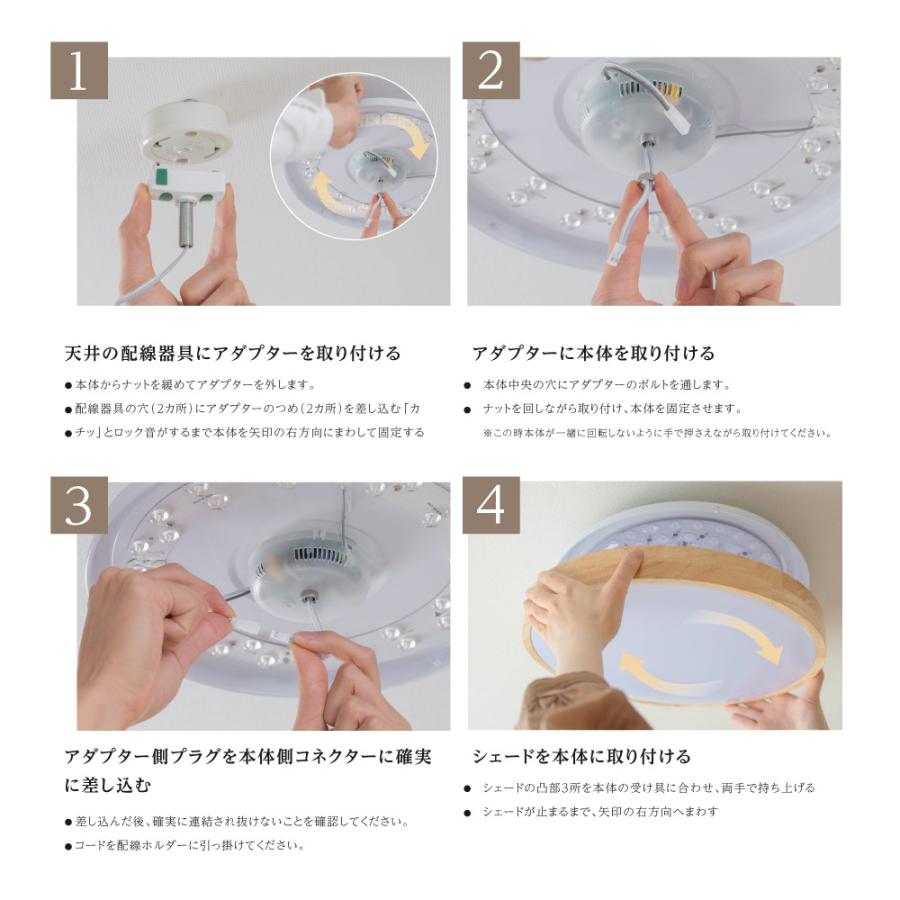 1

天井の配線器具にアダプターを取り付ける

● 本体からナットを緩めてアダプターを外します。
● 配線器具の穴（2カ所）にアダプターのつめ（2カ所）を差し込む「カ
● チッ」とロック音がするまで本体を矢印の右方向にまわして固定する

2

アダプターに本体を取り付ける

● 本体中央の穴にアダプターのボルトを通します。
● ナットを回しながら取り付け、本体を固定させます。
※この時本体が一緒に回転しないように手で押さえながら取り付けてください。

3

アダプター側プラグを本体側コネクターに確実に差し込む

● 差し込んだ後、確実に連結され抜けないことを確認してください。
● コードを配線ホルダーに引っ掛けてください。

4

シェードを本体に取り付ける

● シェードの凸部3所を本体の受け具に合わせ、両手で持ち上げる
● シェードが止まるまで、矢印の右方向へまわす