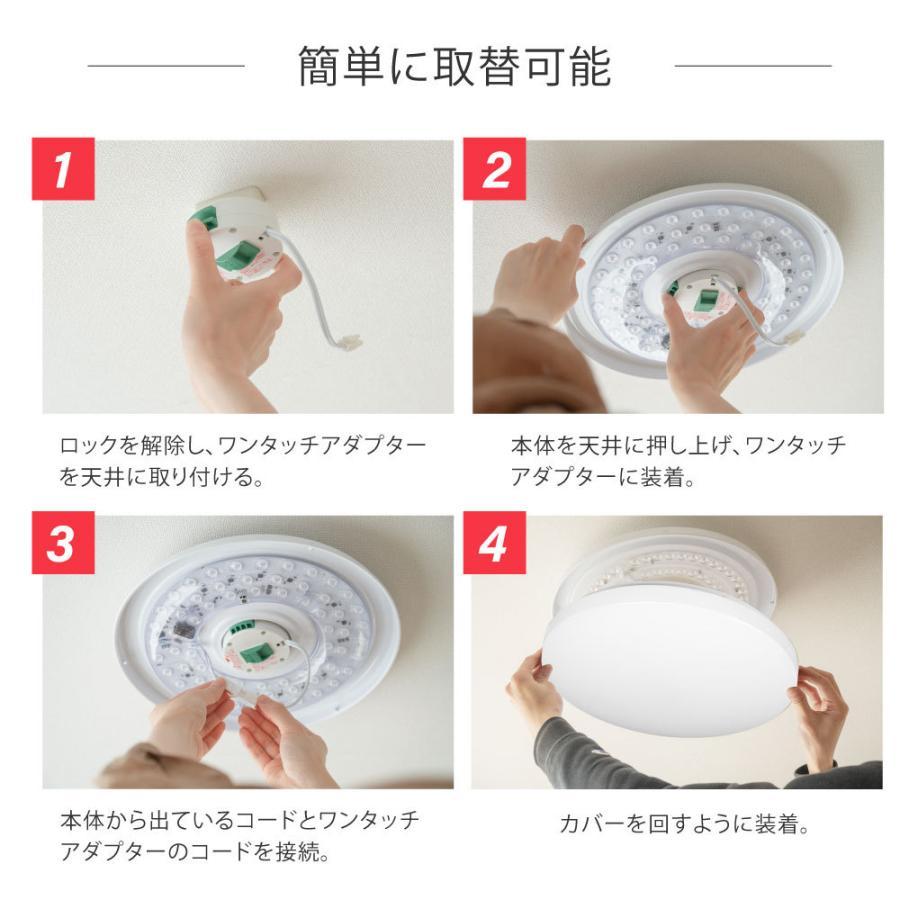 簡単に取替可能

1

ロックを解除し、ワンタッチアダプターを天井に取り付ける。

2

本体を天井に押し上げ、ワンタッチアダプターに装着。

3

本体から出ているコードとワンタッチアダプターのコードを接続。

4

カバーを回すように装着。