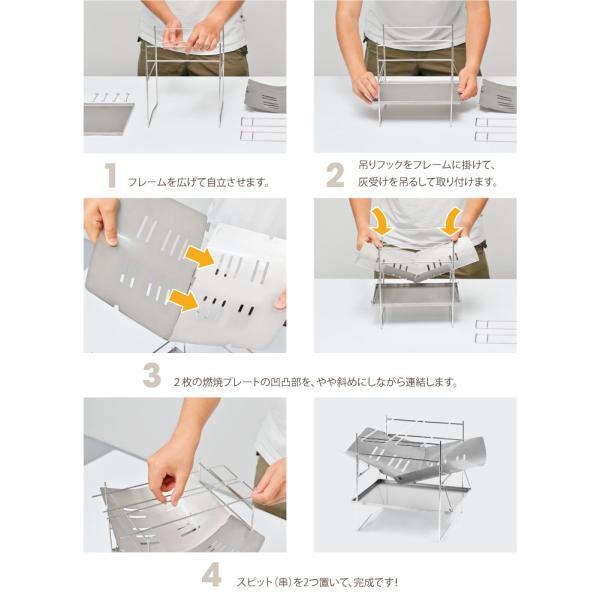 1 フレームを広げて自立させます。

2 吊りフックをフレームに掛けて、灰受けを吊るして取り付けます。

3 2枚の燃焼プレートの凹凸部を、やや斜めにしながら連結します。

4 スピット（串）を2つ置いて、完成です！