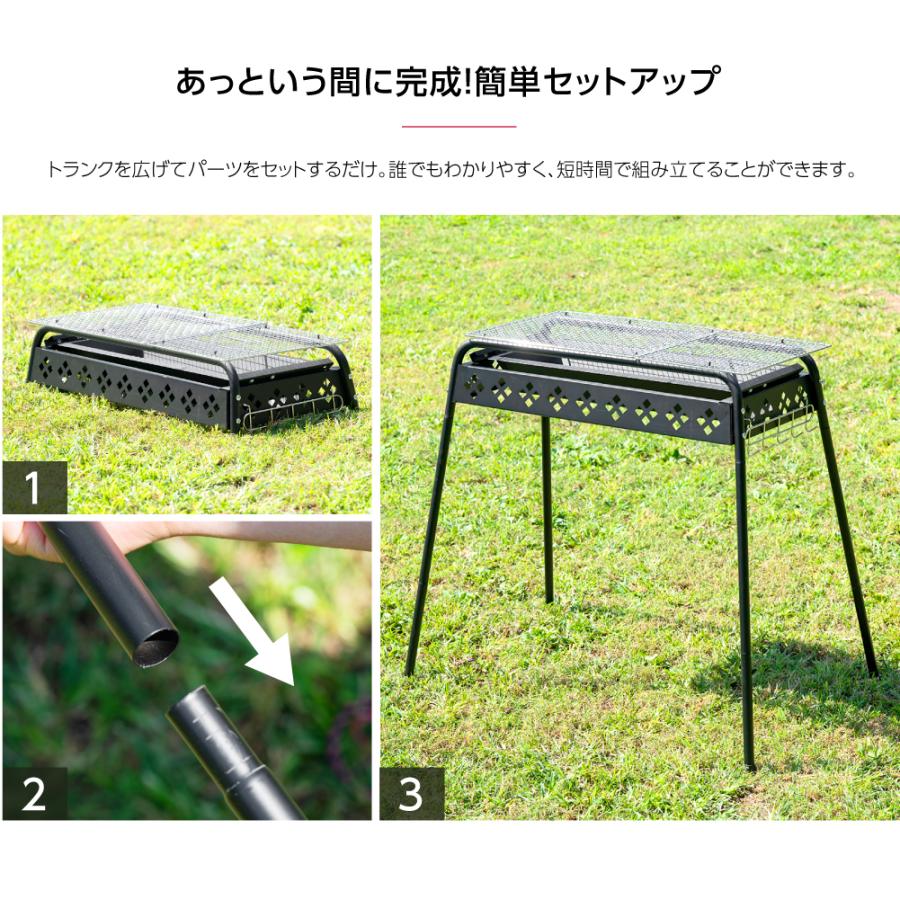 あっという間に完成!簡単セットアップ

トランクを広げてパーツをセットするだけ。誰でもわかりやすく、短時間で組み立てることができます。

1

2

3