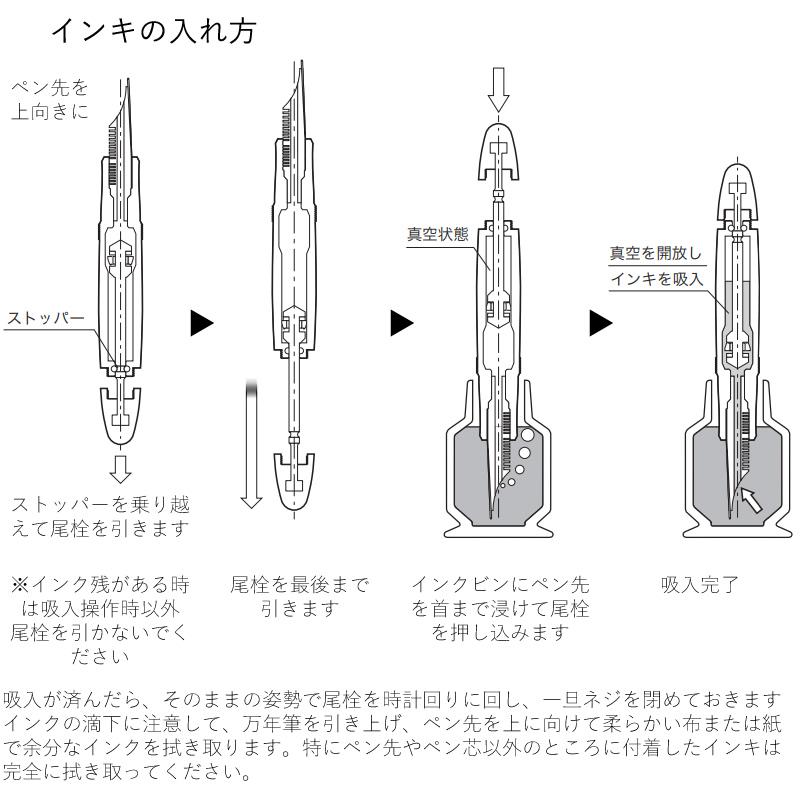 インキの入れ方

ペン先を上向きに

ストッパー

ストッパーを乗り越えて尾栓を引きます

※インク残がある時は吸入操作時以外尾栓を引かないでください

尾栓を最後まで引きます

真空状態

インクビンにペン先を首まで浸けて尾栓を押し込みます

真空を開放し

インキを吸入

吸入完了

吸入が済んだら、そのままの姿勢で尾栓を時計回りに回し、一旦ネジを閉めておきます
インクの滴下に注意して、万年筆を引き上げ、ペン先を上に向けて柔らかい布または紙で余分なインクを拭き取ります。特にペン先やペン芯以外のところに付着したインキは完全に拭き取ってください。