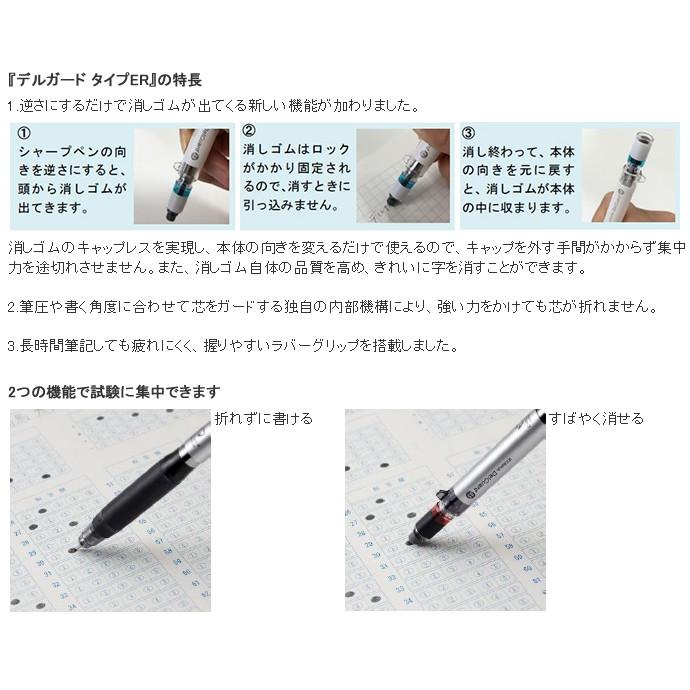 『デルガード タイプER』の特長

1.逆さにするだけで消しゴムが出てくる新しい機能が加わりました。

①
シャープペンの向きを逆さにすると、頭から消しゴムが出てきます。

②
消しゴムはロックがかかり固定されるので、消すときに引っ込みません。

③
消し終わって、本体の向きを元に戻すと、消しゴムが本体の中に収まります。

消しゴムのキャップレスを実現し、本体の向きを変えるだけで使えるので、キャップを外す手間がかからず集中力を途切れさせません。また、消しゴム自体の品質を高め、きれいに字を消すことができます。

2.筆圧や書く角度に合わせて芯をガードする独自の内部機構により、強い力をかけても芯が折れません。

3.長時間筆記しても疲れにくく、握りやすいラバーグリップを搭載しました。

2つの機能で試験に集中できます

折れずに書ける

すばやく消せる