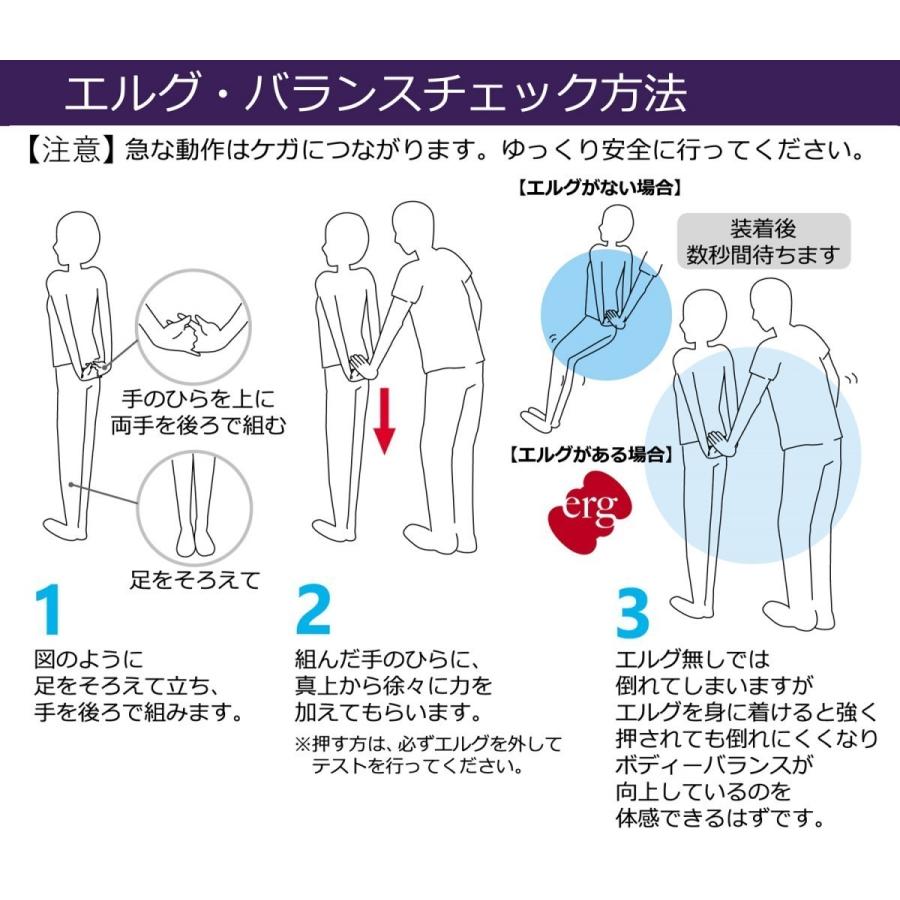 エルグ・バランスチェック方法

【注意】急な動作はケガにつながります。ゆっくり安全に行ってください。

手のひらを上に
両手を後ろで組む

足をそろえて

1
図のように
足をそろえて立ち、
手を後ろで組みます。

2
組んだ手のひらに、
真上から徐々に力を
加えてもらいます。
※押す方は、必ずエルグを外して
テストを行ってください。

【エルグがない場合】

装着後
数秒間待ちます

【エルグがある場合】

erg

3
エルグ無しでは
倒れてしまいますが
エルグを身に着けると強く
押されても倒れにくくなり
ボディーバランスが
向上しているのを
体感できるはずです。